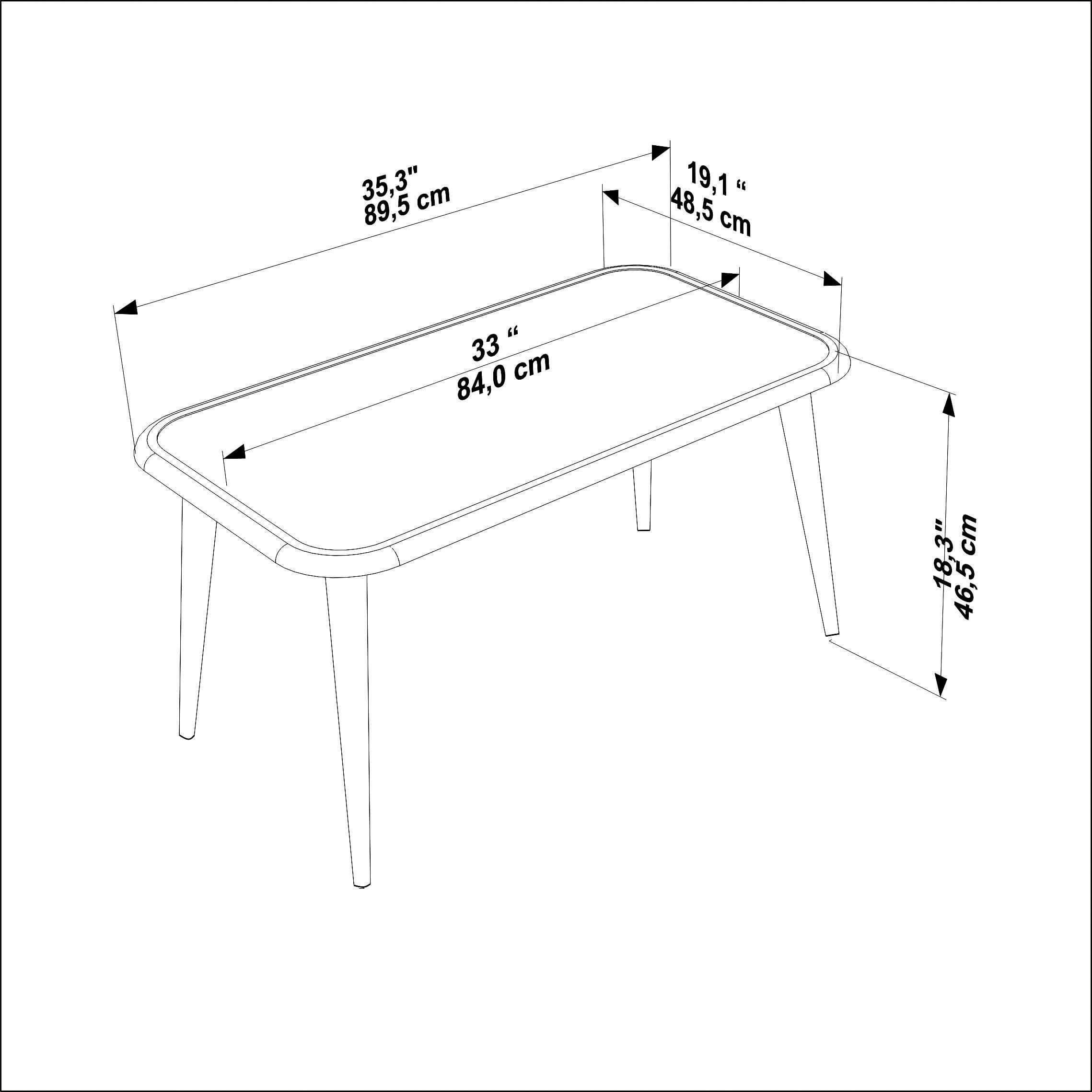 35,3"
89,5 cm

19,1 “
48,5 cm

33 “
84,0 cm

18,3"
46,5 cm