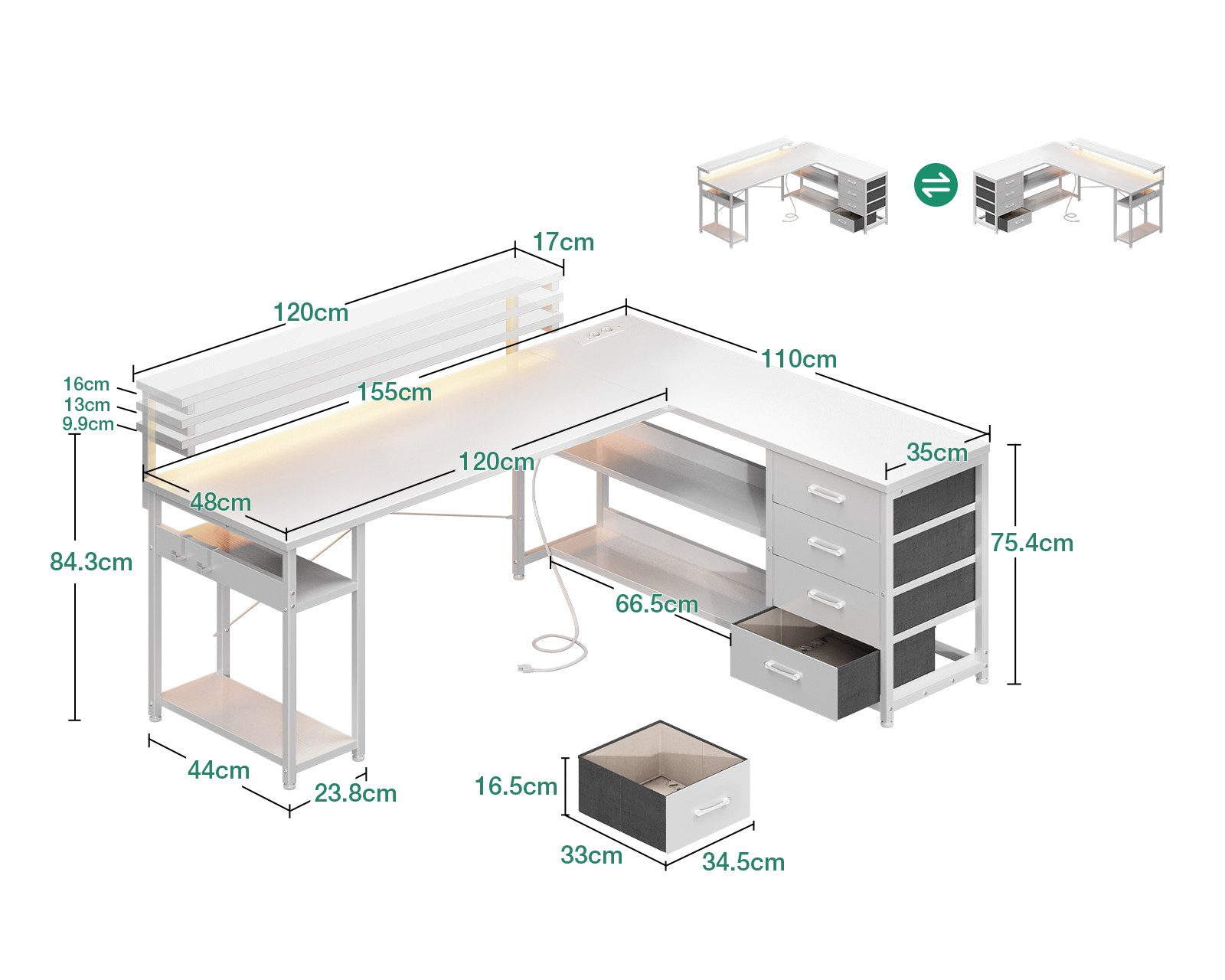 17cm
120cm
110cm
16cm
13cm
9.9cm
155cm
120cm
35cm
48cm
84.3cm
75.4cm
66.5cm
44cm
23.8cm
16.5cm
33cm
34.5cm