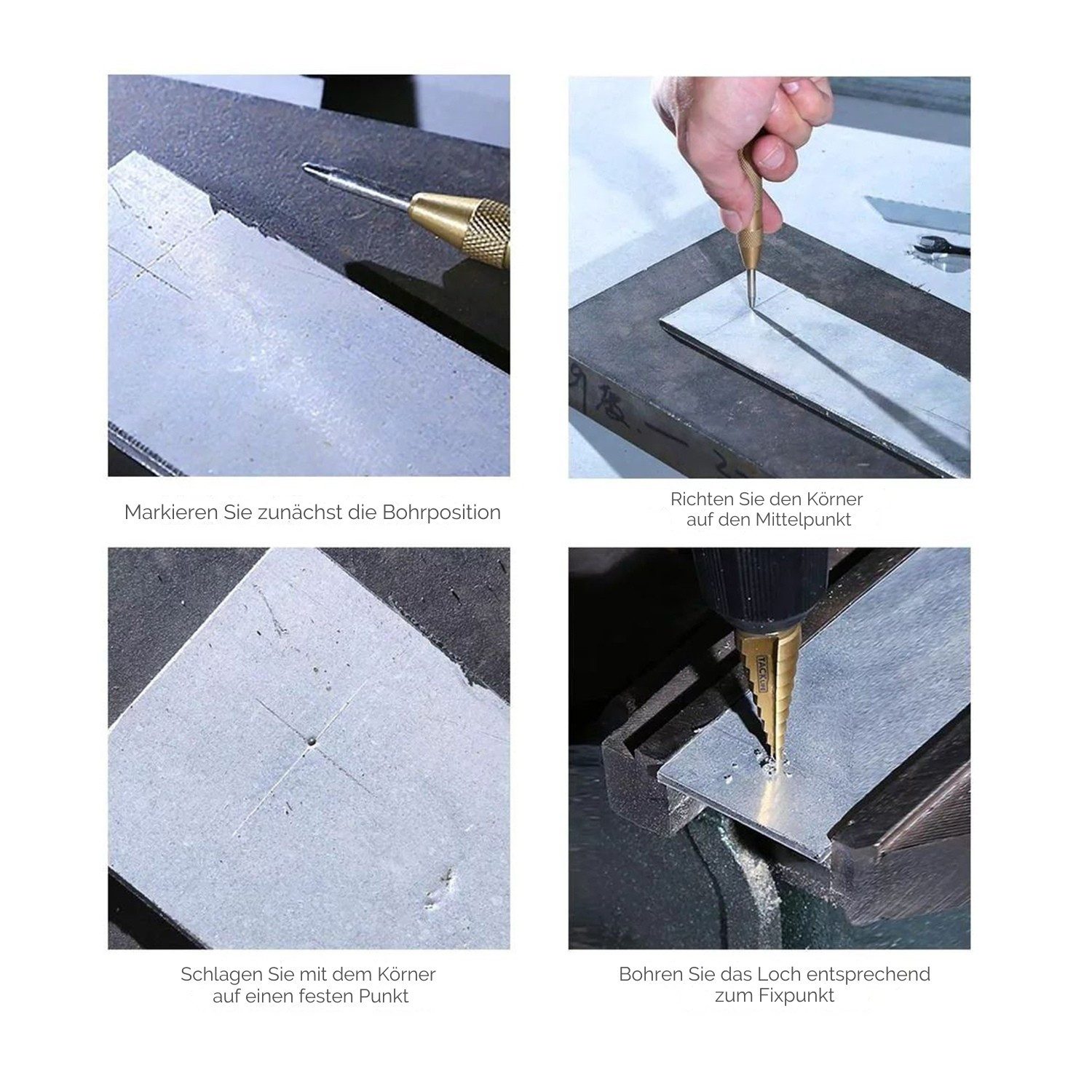 Markieren Sie zunächst die Bohrposition

Richten Sie den Körner auf den Mittelpunkt

Schlagen Sie mit dem Körner auf einen festen Punkt

Bohren Sie das Loch entsprechend zum Fixpunkt