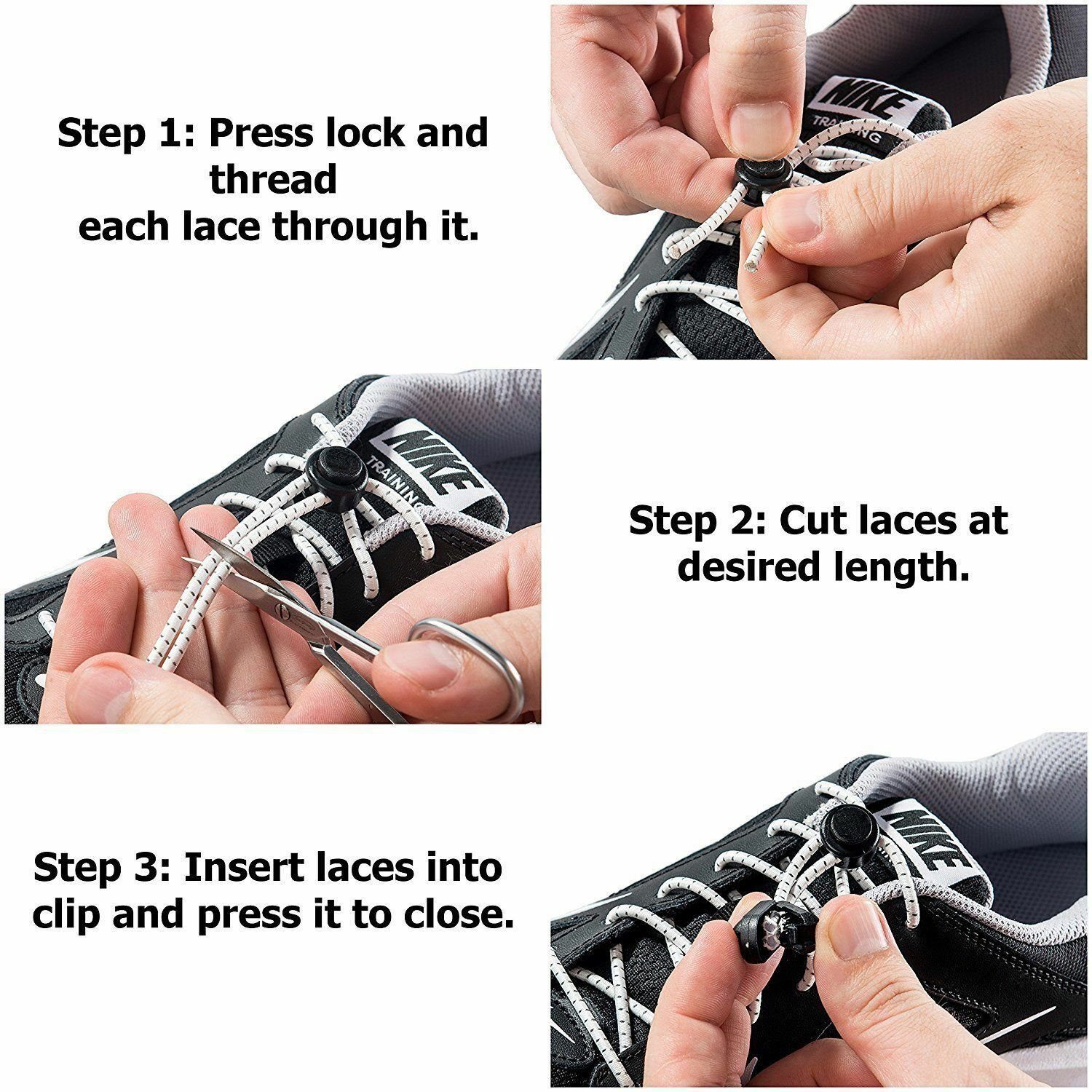 Step 1: Press lock and thread each lace through it.

NIKE TRAINING

NIKE TRAINING

Step 2: Cut laces at desired length.

Step 3: Insert laces into clip and press it to close.

NIKE