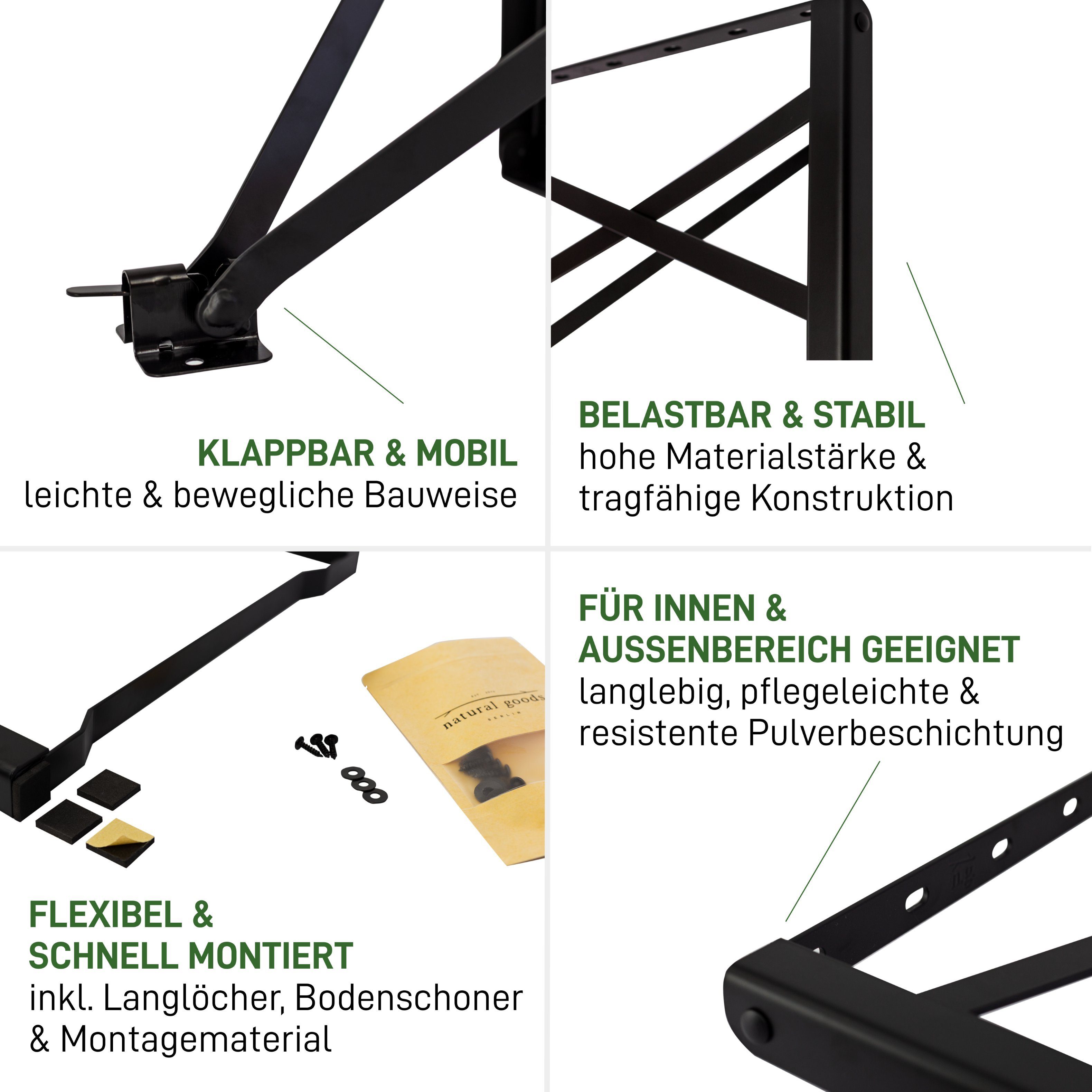 KLAPPBAR & MOBIL
leichte & bewegliche Bauweise

BELASTBAR & STABIL
hohe Materialstärke & tragfähige Konstruktion

natural goods
BERLIN

FLEXIBEL & SCHNELL MONTIERT
inkl. Langlöcher, Bodenschoner & Montagematerial

FÜR INNEN & AUSSENBEREICH GEEIGNET
langlebig, pflegeleichte & resistente Pulverbeschichtung