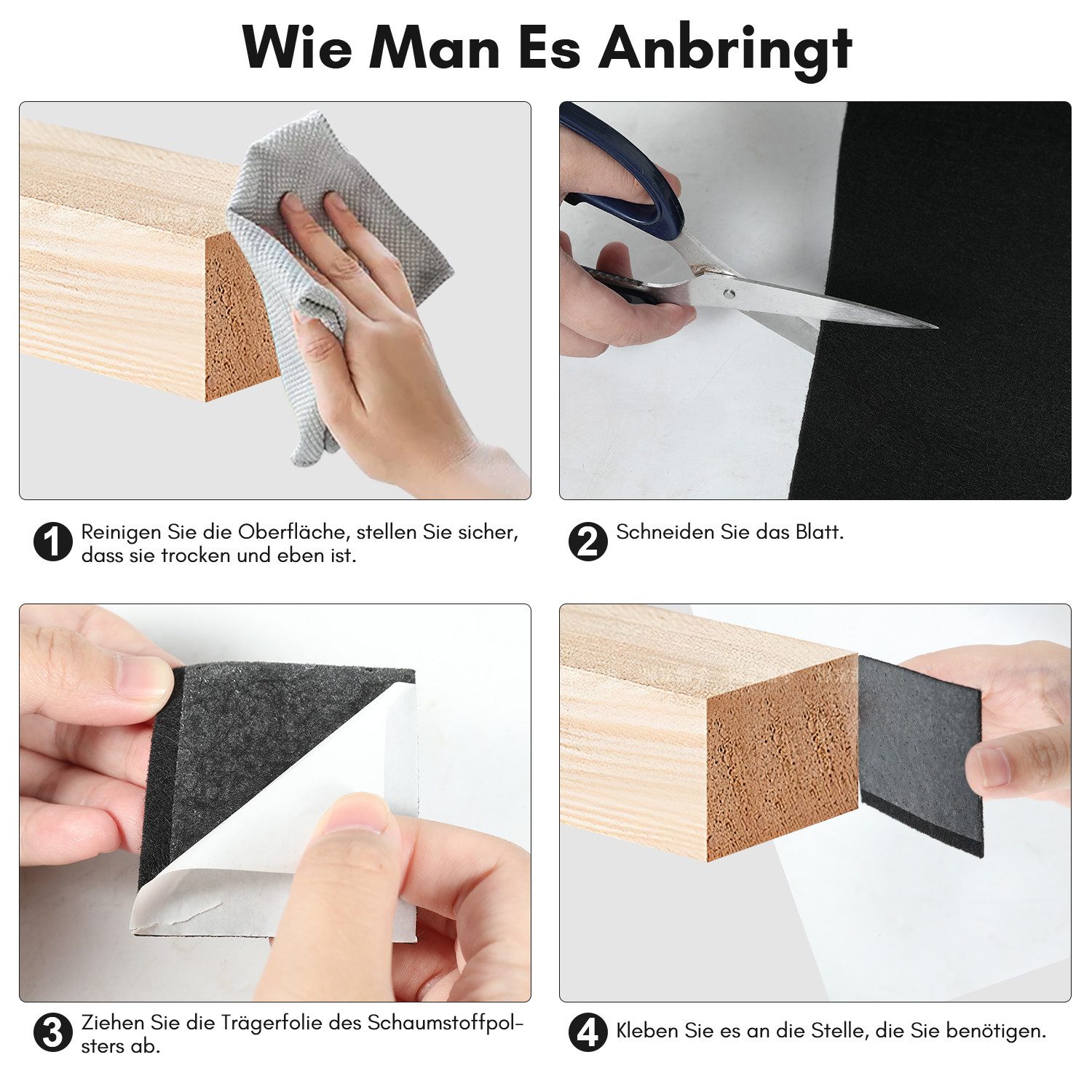 Wie Man Es Anbringt

1 Reinigen Sie die Oberfläche, stellen Sie sicher, dass sie trocken und eben ist.

2 Schneiden Sie das Blatt.

3 Ziehen Sie die Trägerfolie des Schaumstoffpolsters ab.

4 Kleben Sie es an die Stelle, die Sie benötigen.