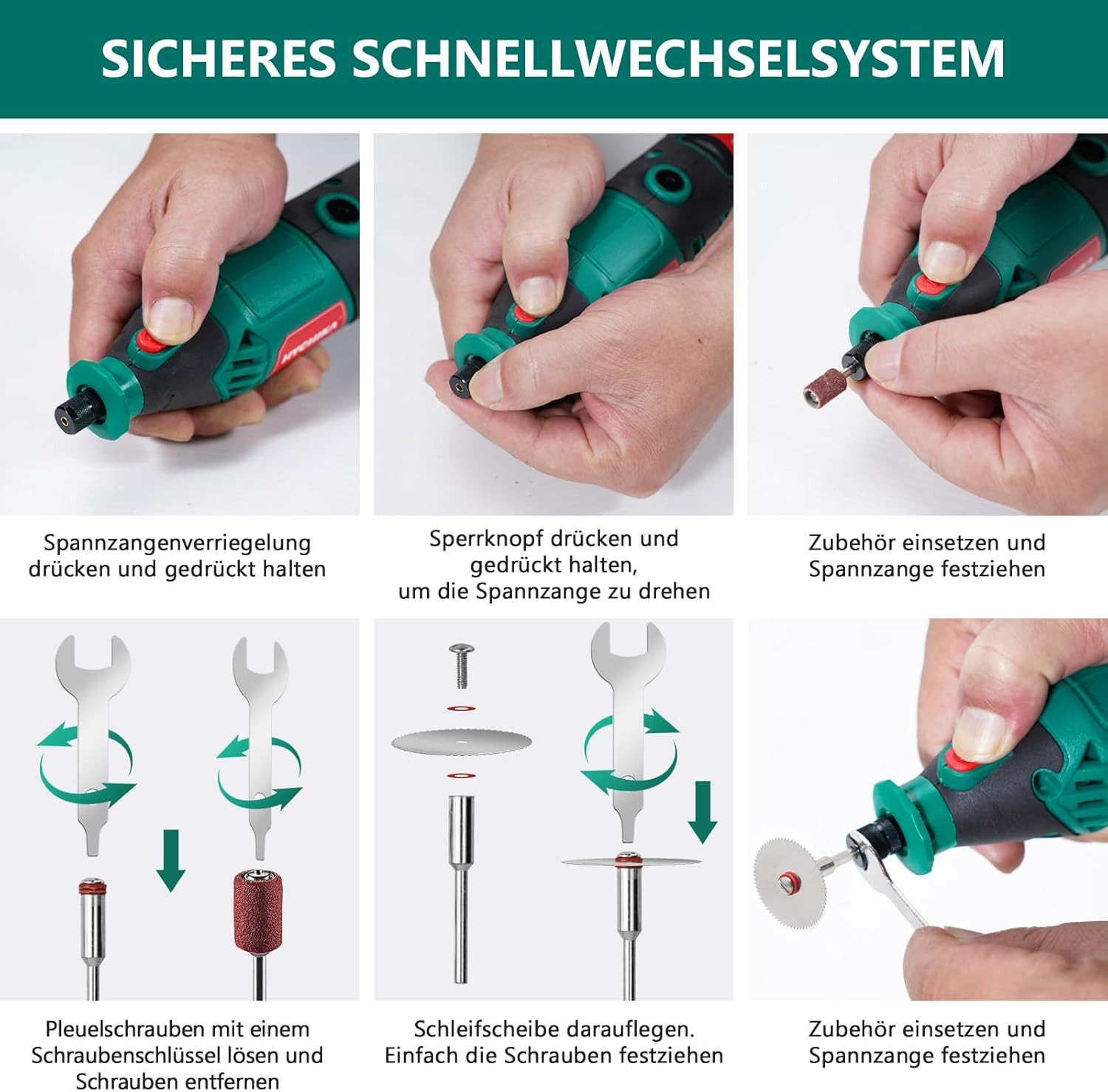 SICHERES SCHNELLWECHSELSYSTEM

HYCHIKA

Spannzangenverriegelung drücken und gedrückt halten

Sperrknopf drücken und gedrückt halten, um die Spannzange zu drehen

Zubehör einsetzen und Spannzange festziehen

Pleuelschrauben mit einem Schraubenschlüssel lösen und Schrauben entfernen

Schleifscheibe darauflegen. Einfach die Schrauben festziehen

Zubehör einsetzen und Spannzange festziehen