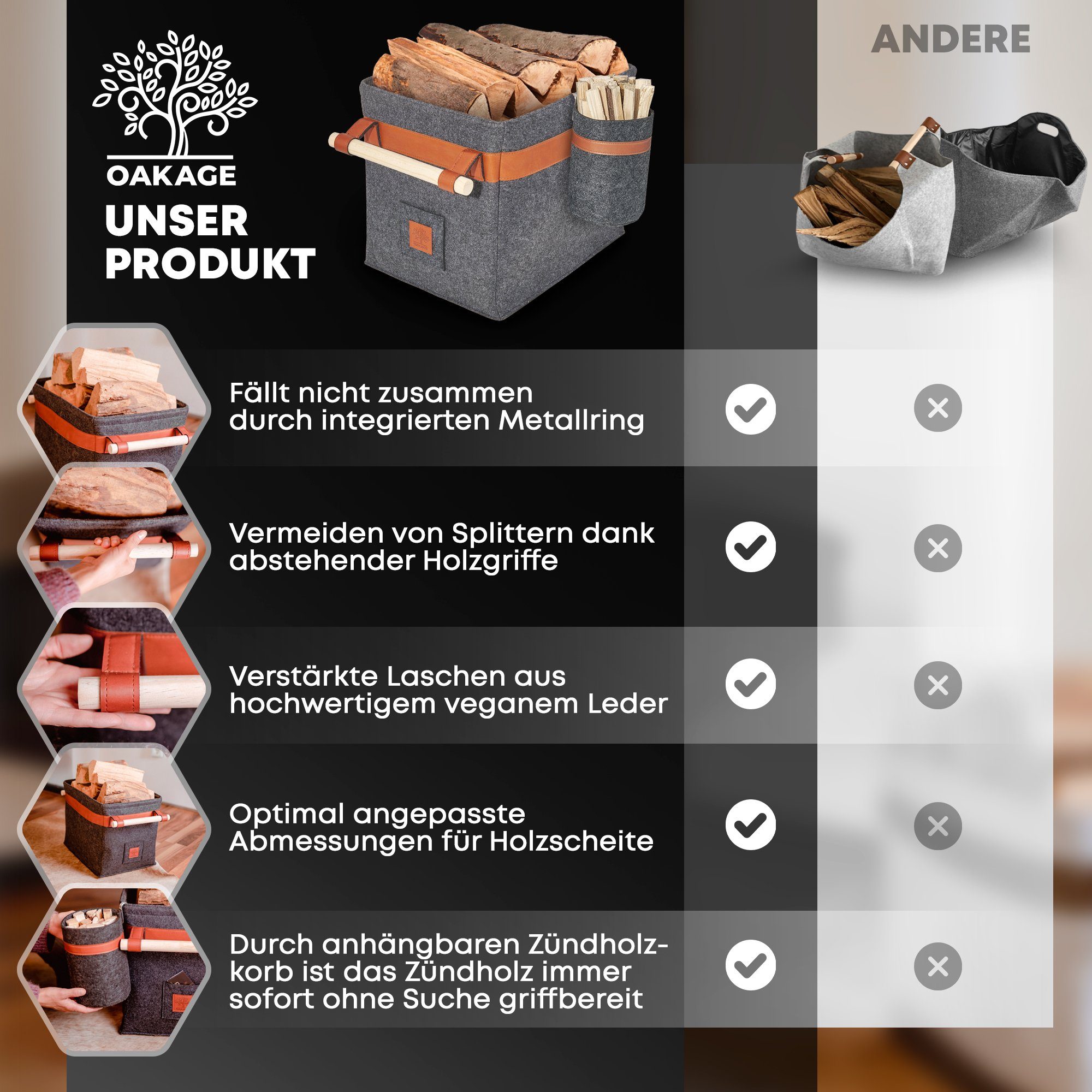 OAKAGE
UNSER PRODUKT

ANDERE

Fällt nicht zusammen durch integrierten Metallring

Vermeiden von Splittern dank abstehender Holzgriffe

Verstärkte Laschen aus hochwertigem veganem Leder

Optimal angepasste Abmessungen für Holzscheite

Durch anhängbaren Zündholzkorb ist das Zündholz immer sofort ohne Suche griffbereit