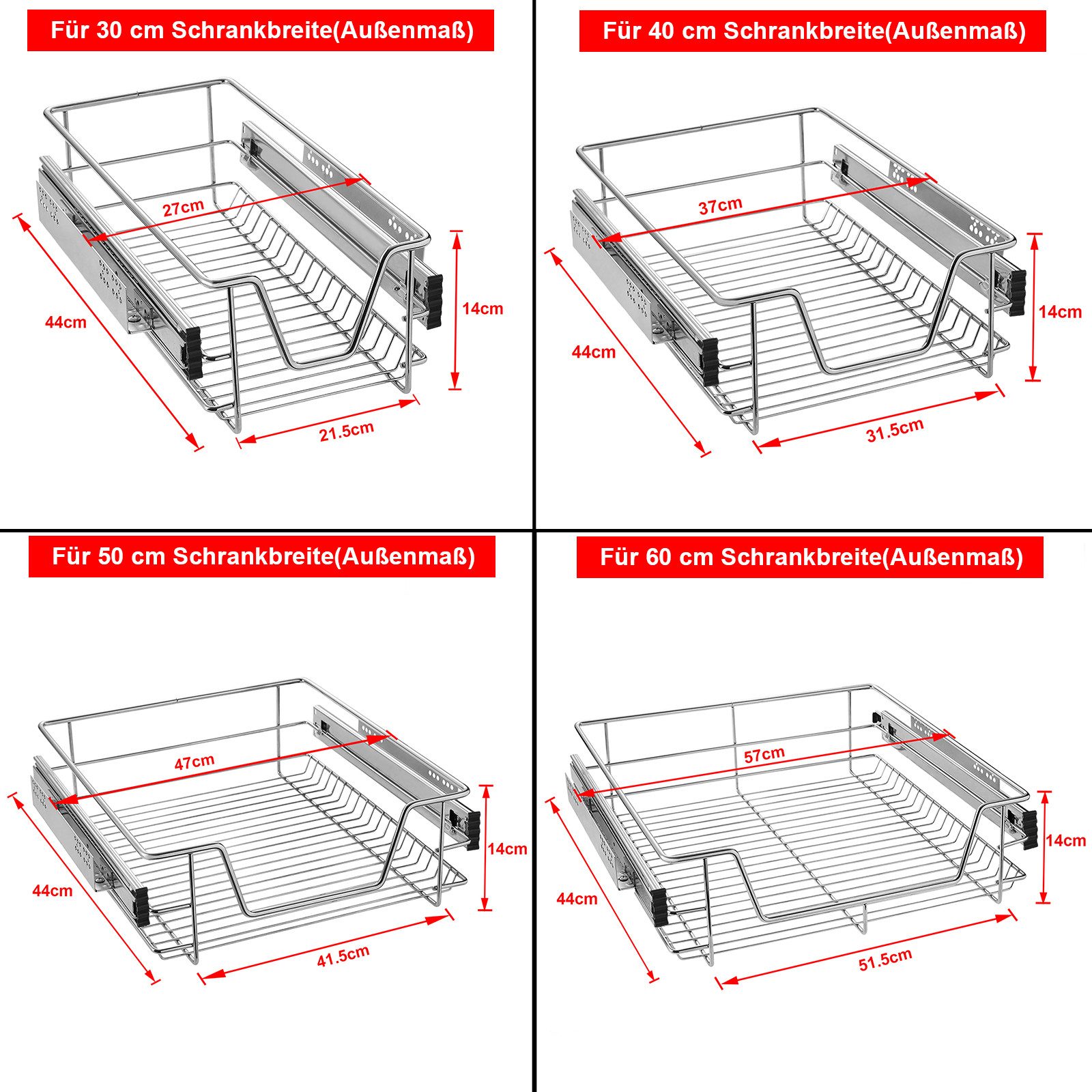 Für 30 cm Schrankbreite(Außenmaß)

27cm
44cm
14cm
21.5cm

Für 40 cm Schrankbreite(Außenmaß)

37cm
44cm
14cm
31.5cm

Für 50 cm Schrankbreite(Außenmaß)

47cm
44cm
14cm
41.5cm

Für 60 cm Schrankbreite(Außenmaß)

57cm
44cm
14cm
51.5cm