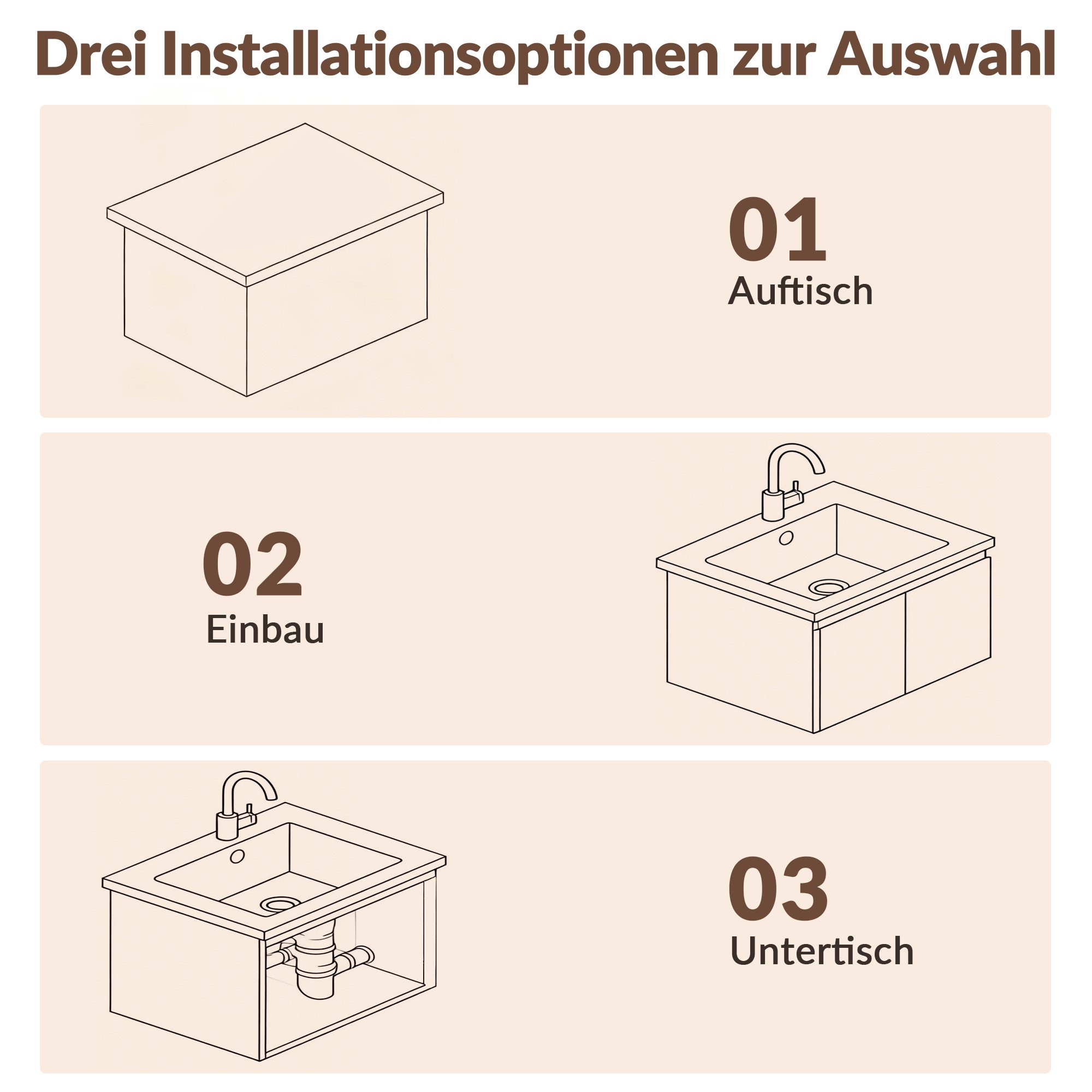 Drei Installationsoptionen zur Auswahl

01
Auftisch

02
Einbau

03
Untertisch