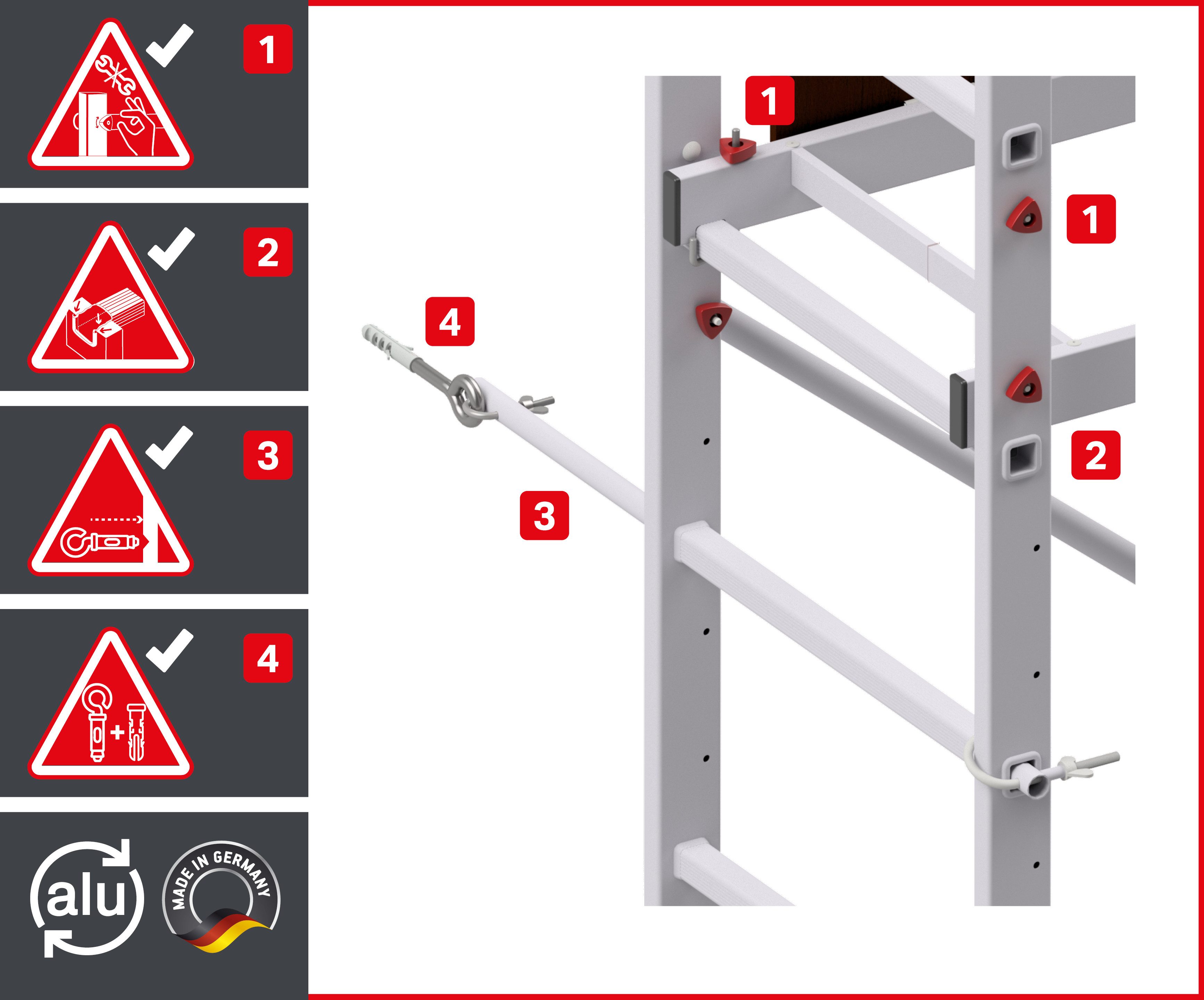 1

2

3

4

alu

MADE IN GERMANY

1

1

4

2

3