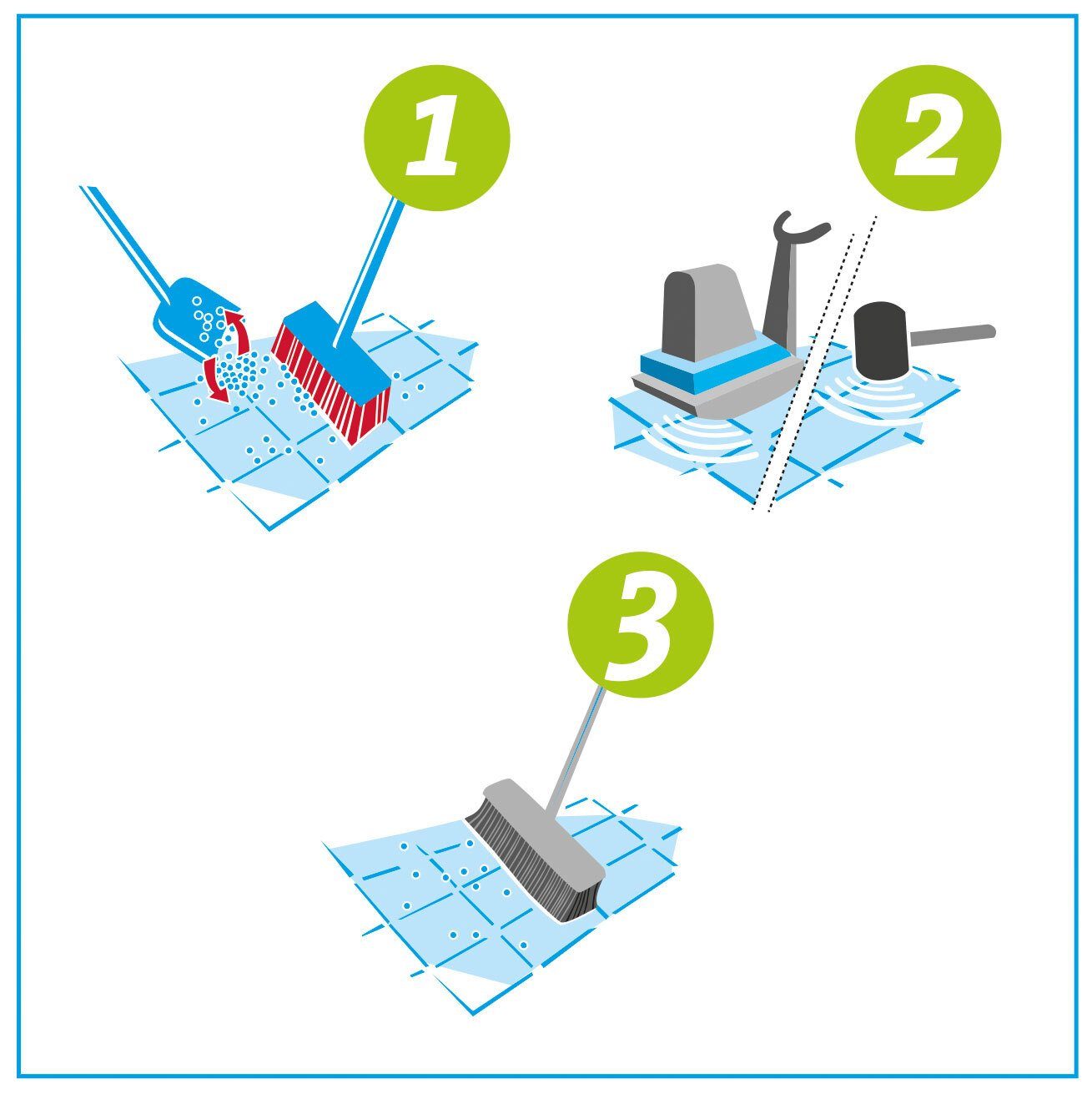 1

2

3