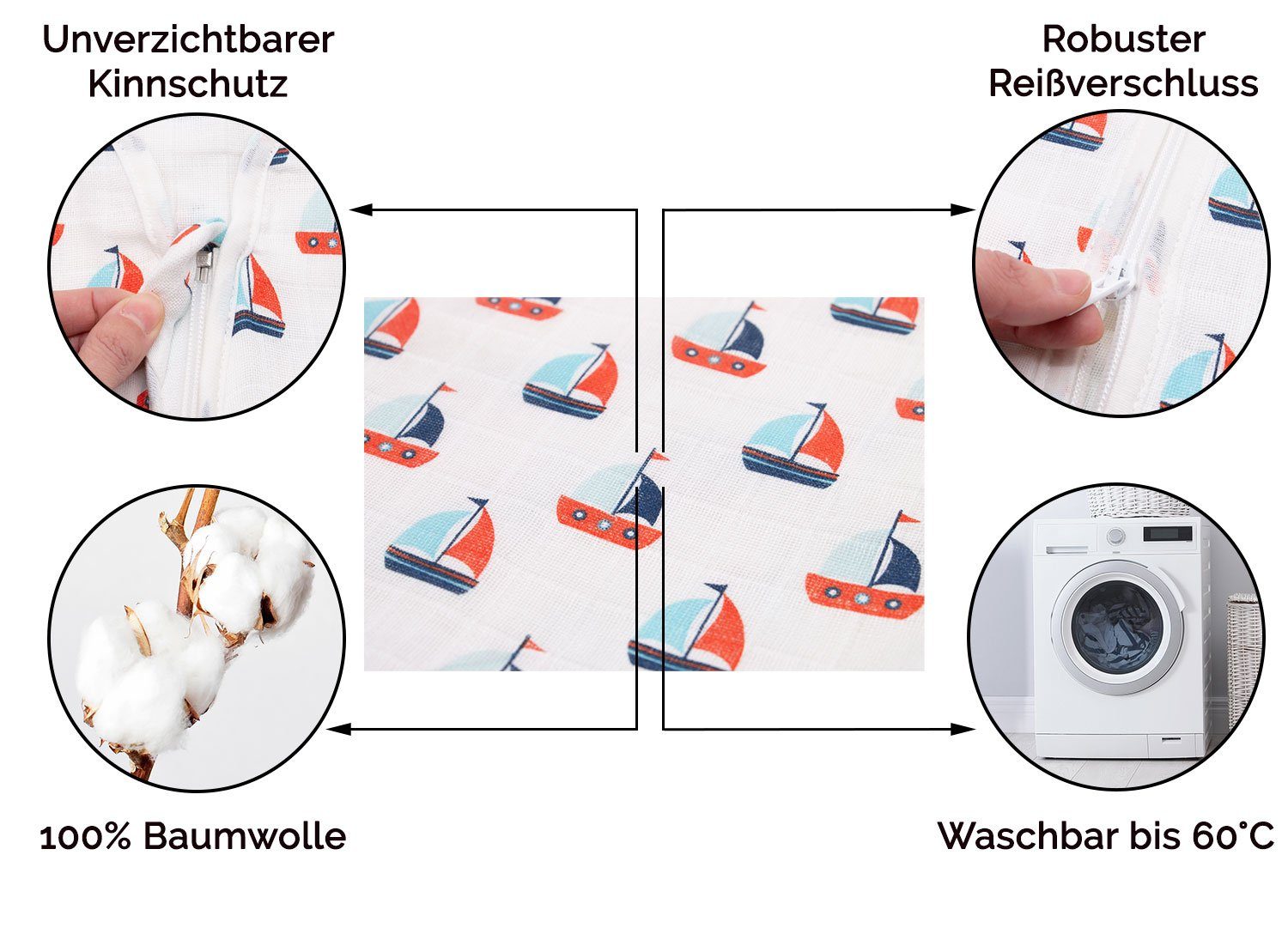 Unverzichtbarer Kinnschutz

Robuster Reißverschluss

100% Baumwolle

Waschbar bis 60°C