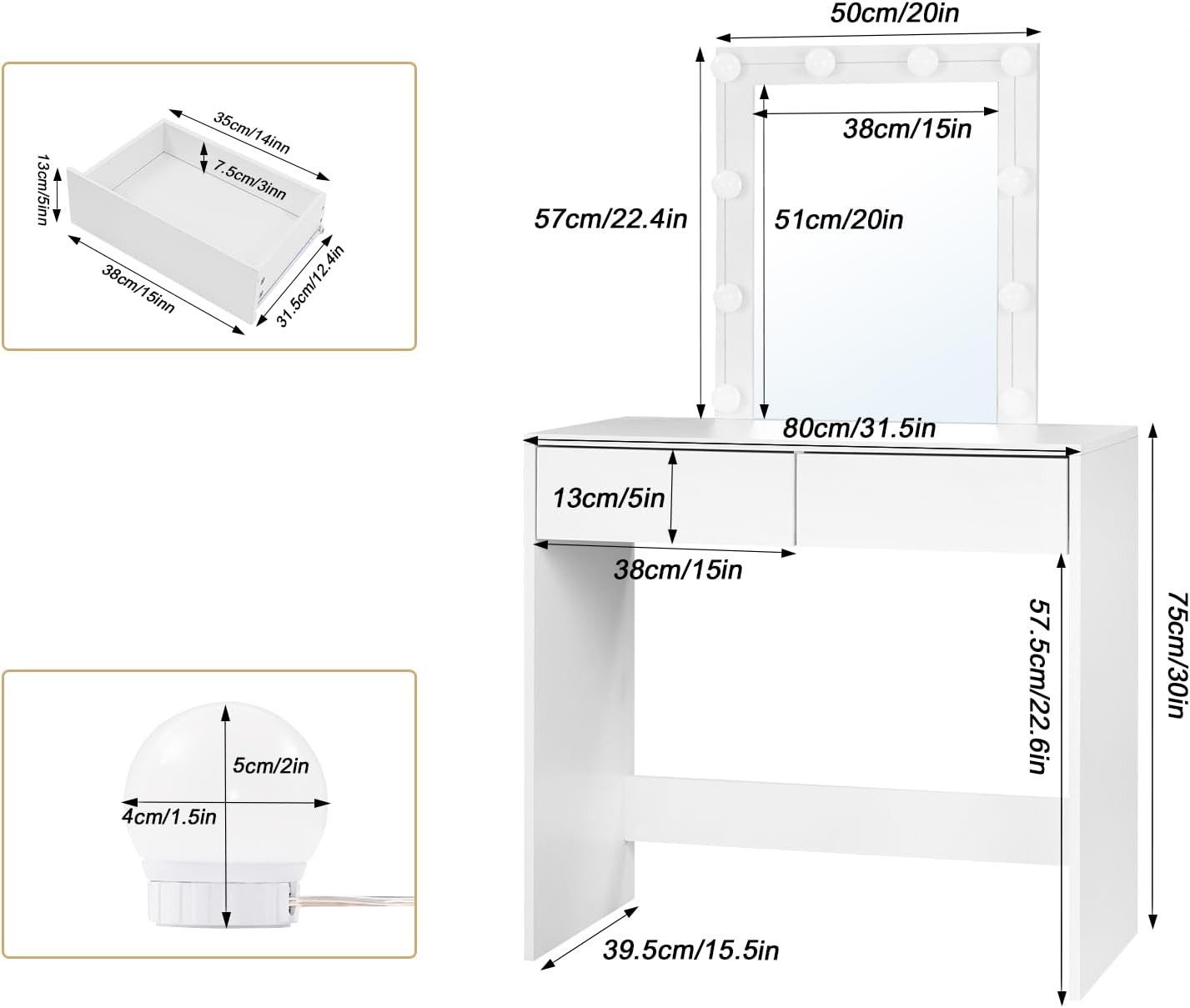 35cm/14inn
7.5cm/3inn
13cm/5inn
38cm/15inn
31.5cm/12.4in

5cm/2in
4cm/1.5in

50cm/20in
38cm/15in
57cm/22.4in
51cm/20in
80cm/31.5in
13cm/5in
38cm/15in
57.5cm/22.6in
75cm/30in
39.5cm/15.5in