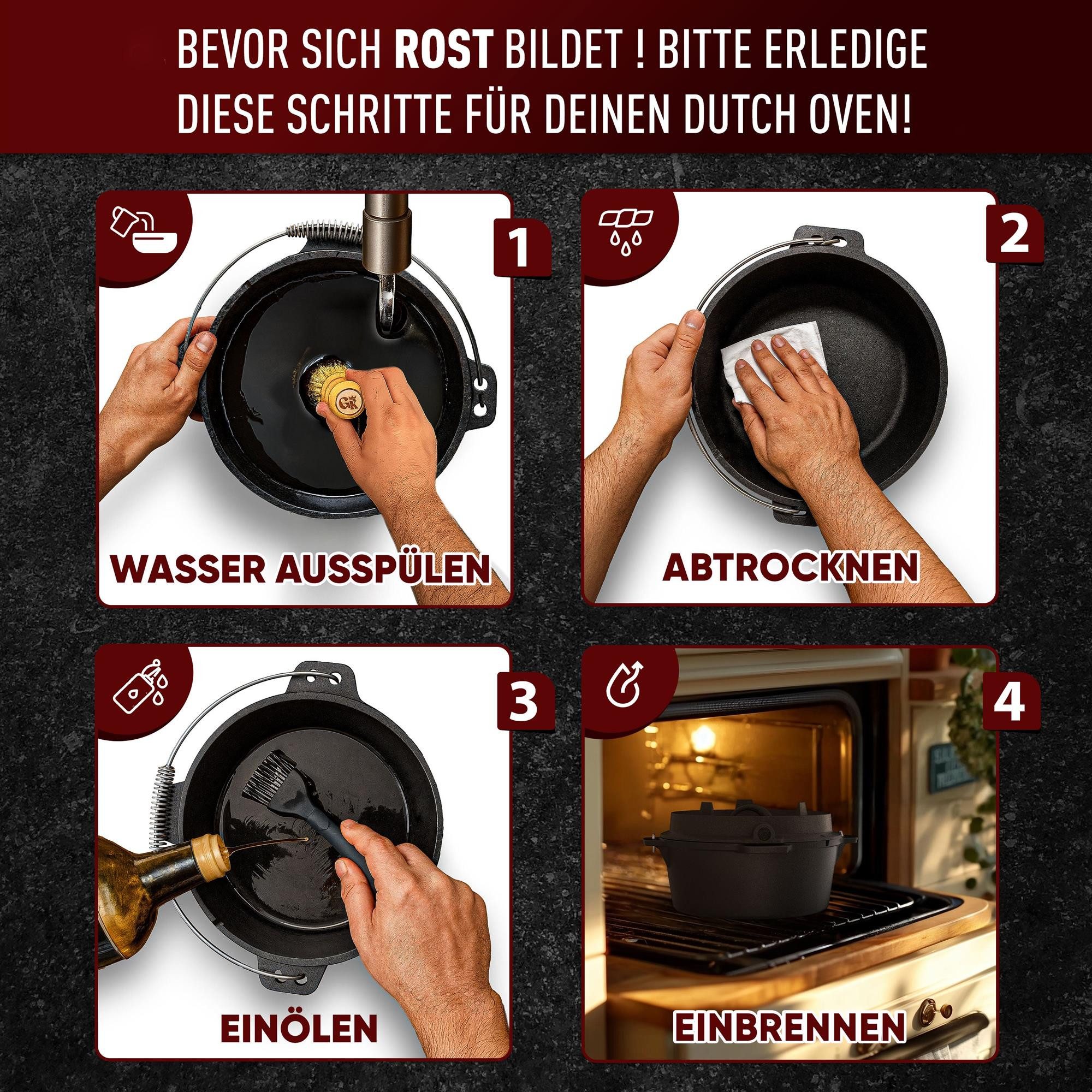 BEVOR SICH ROST BILDET ! BITTE ERLEDIGE DIESE SCHRITTE FÜR DEINEN DUTCH OVEN!

1

GK

WASSER AUSSPÜLEN

2

ABTROCKNEN

3

EINÖLEN

4

EINBRENNEN