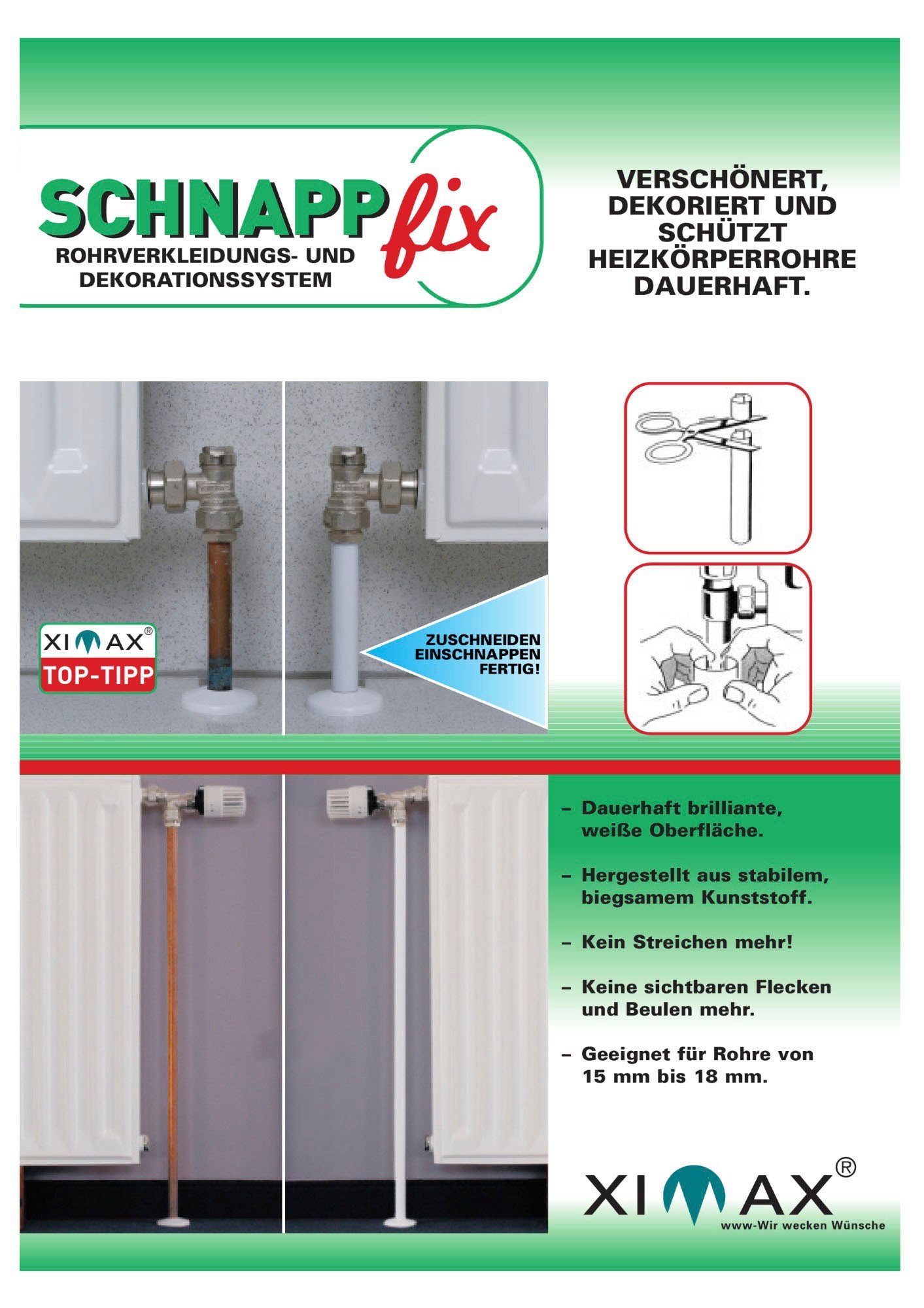 SCHNAPP fix
ROHRVERKLEIDUNGS- UND DEKORATIONSSYSTEM

VERSCHÖNERT, DEKORIERT UND SCHÜTZT HEIZKÖRPERROHRE DAUERHAFT.

XIMAX®
TOP-TIPP

ZUSCHNEIDEN
EINSCHNAPPEN
FERTIG!

– Dauerhaft brilliante, weiße Oberfläche.

– Hergestellt aus stabilem, biegsamem Kunststoff.

– Kein Streichen mehr!

– Keine sichtbaren Flecken und Beulen mehr.

– Geeignet für Rohre von 15 mm bis 18 mm.

XIMAX®
www-Wir wecken Wünsche