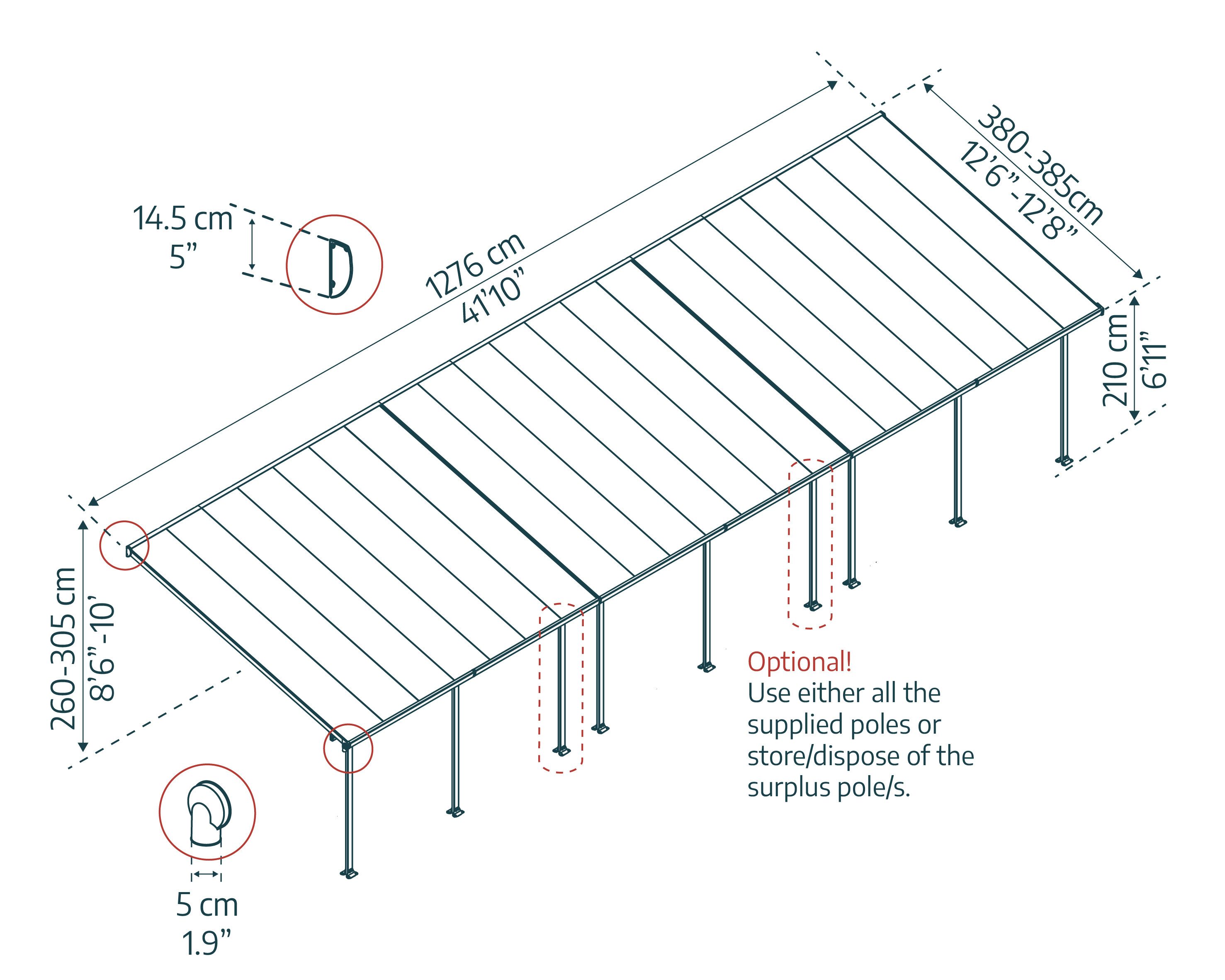 14.5 cm
5”

1276 cm
41’10”

380-385cm
12’6”-12’8”

210 cm
6’11”

260-305 cm
8’6”-10’

Optional!
Use either all the supplied poles or store/dispose of the surplus pole/s.

5 cm
1.9”