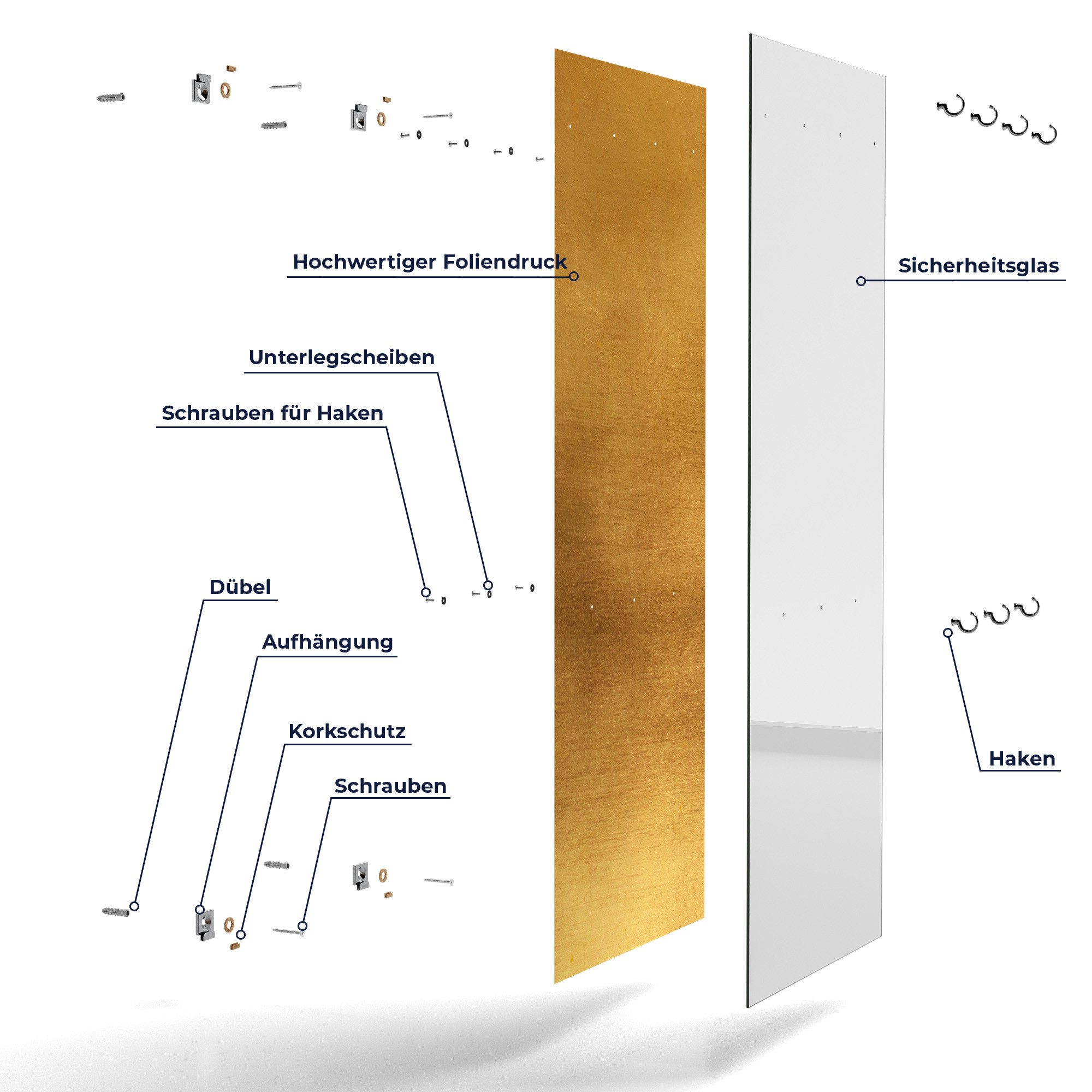 Hochwertiger Foliendruck

Sicherheitsglas

Unterlegscheiben

Schrauben für Haken

Dübel

Aufhängung

Korkschutz

Schrauben

Haken