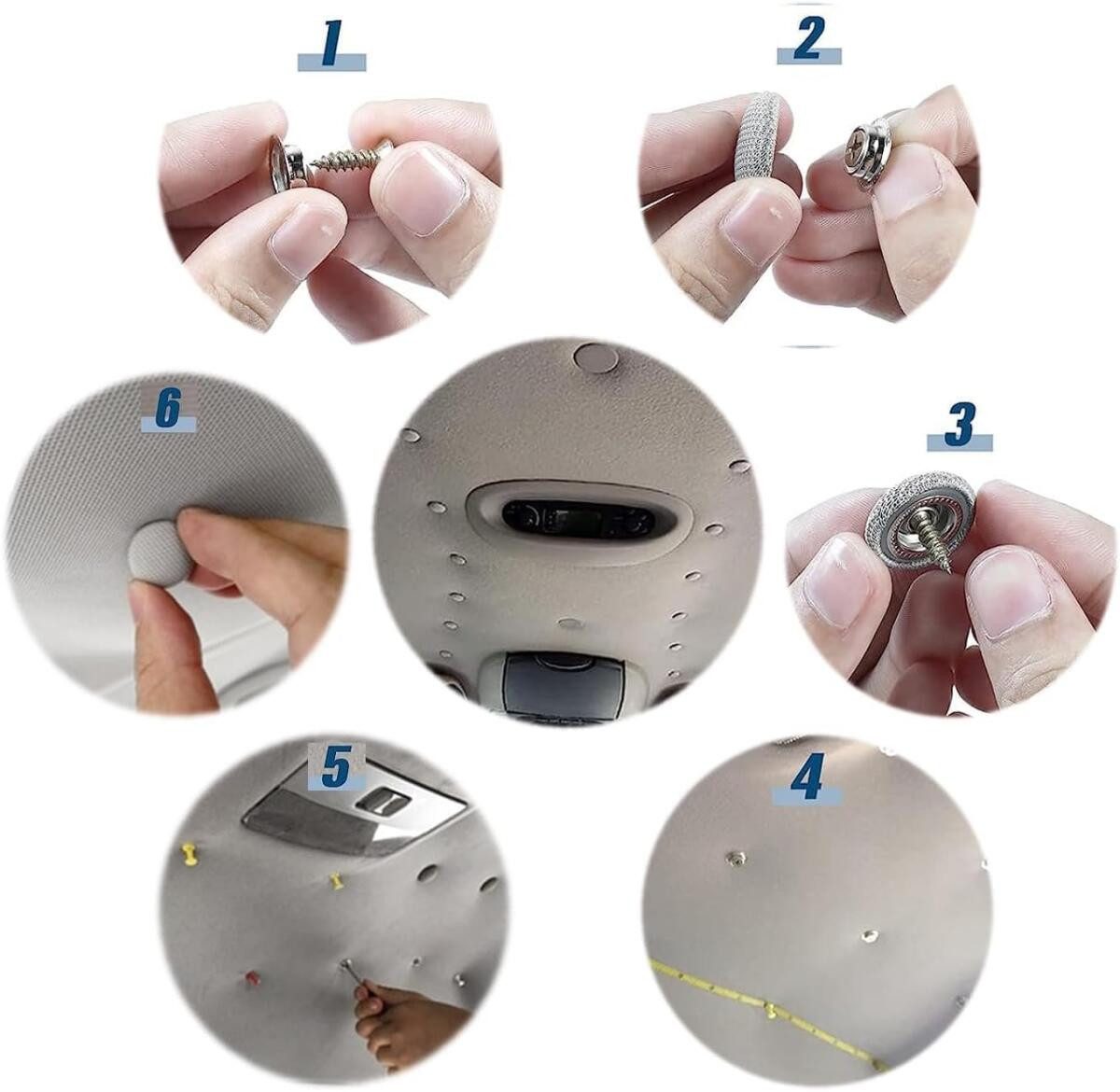 1

2

6

3

5

4