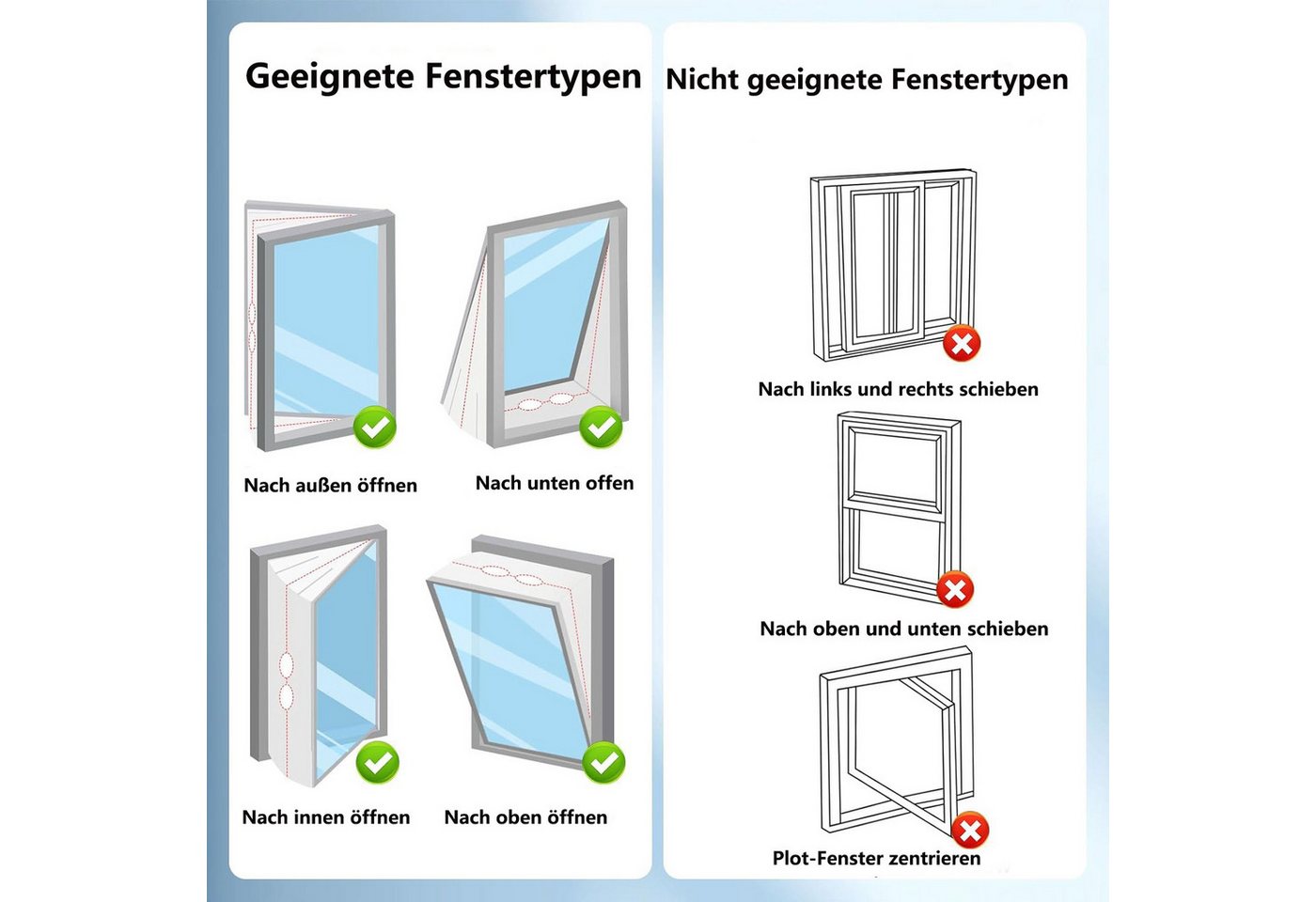 Geeignete Fenstertypen

Nach außen öffnen

Nach unten offen

Nach innen öffnen

Nach oben öffnen

Nicht geeignete Fenstertypen

Nach links und rechts schieben

Nach oben und unten schieben

Plot-Fenster zentrieren