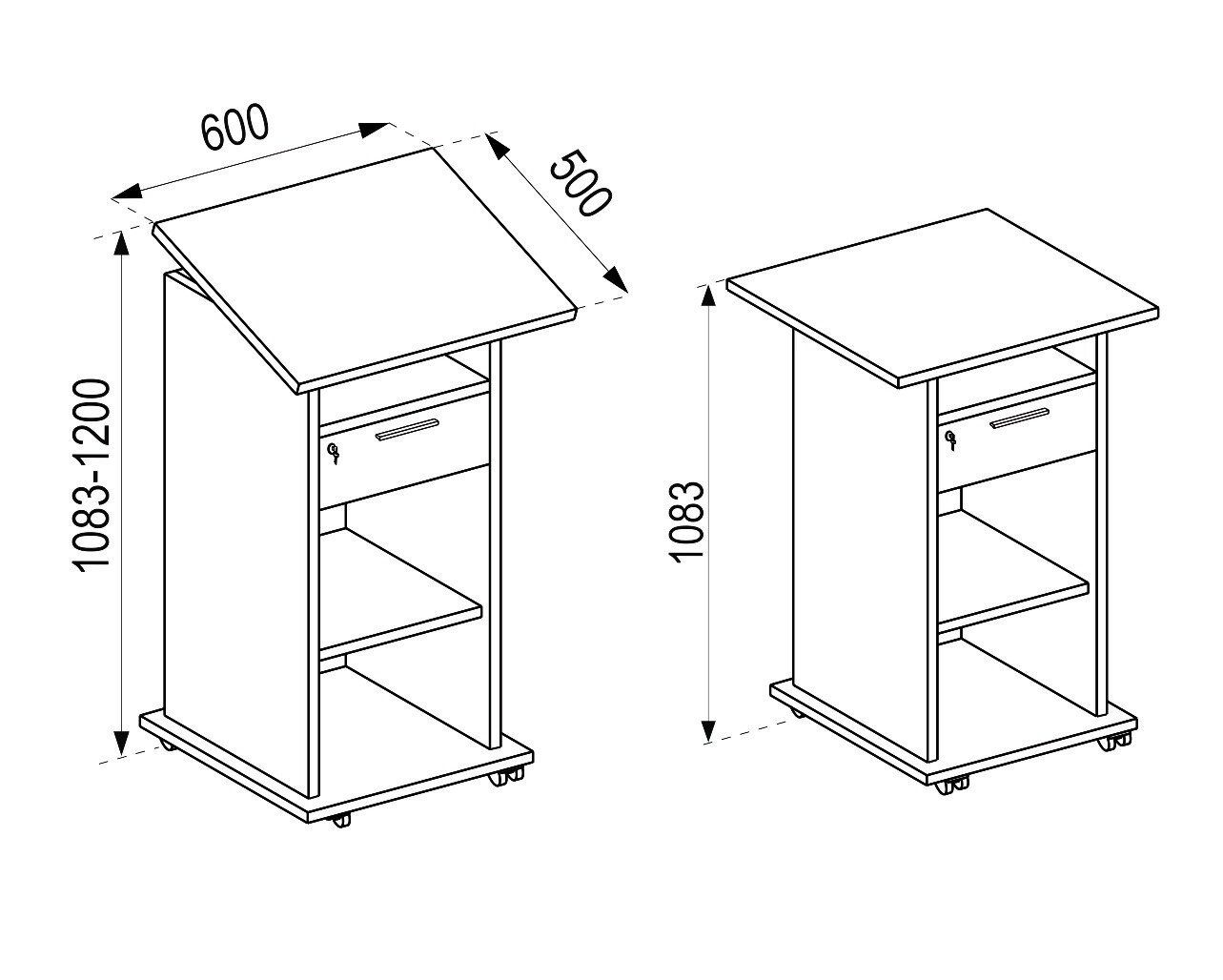 600

500

1083-1200

1083