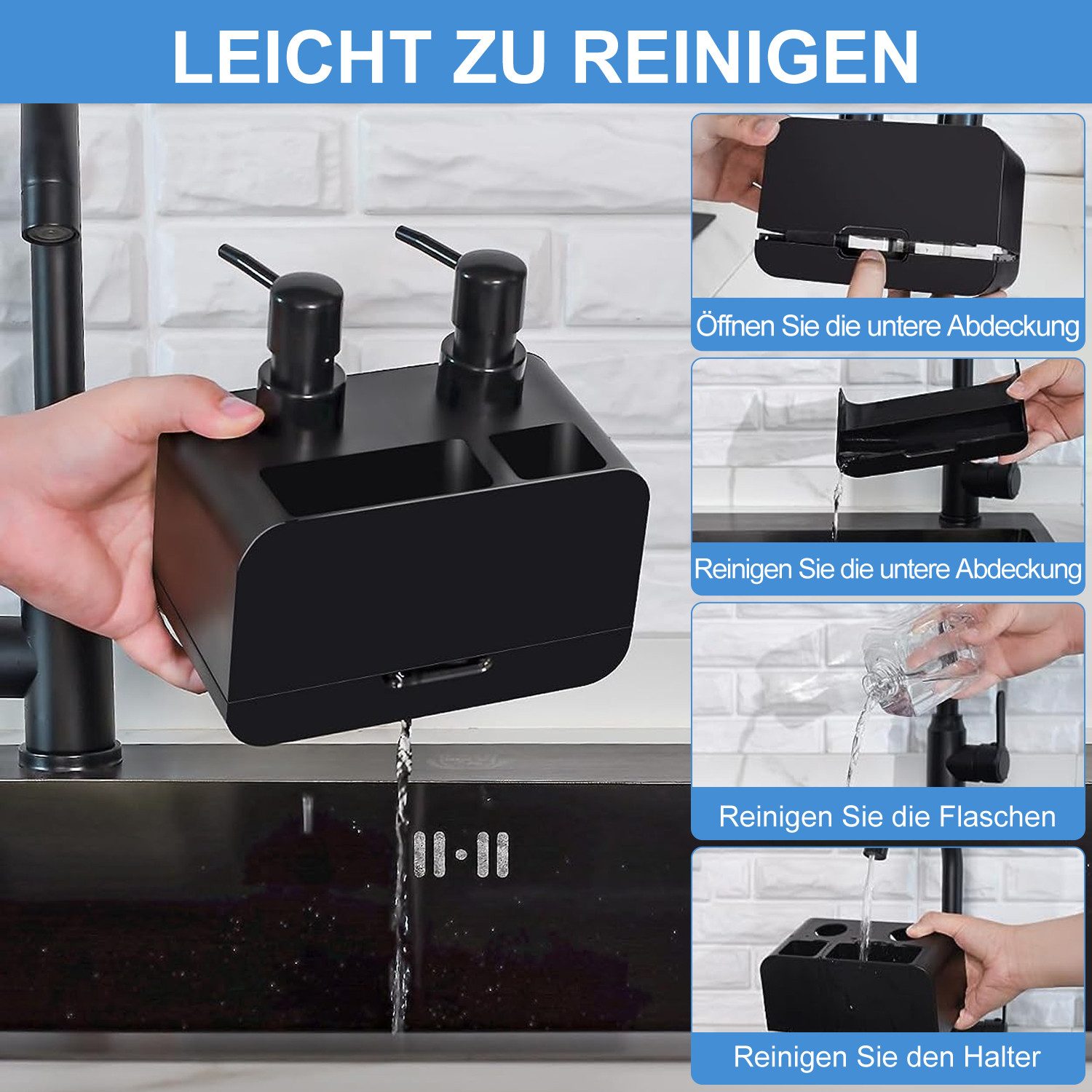 LEICHT ZU REINIGEN

Öffnen Sie die untere Abdeckung

Reinigen Sie die untere Abdeckung

Reinigen Sie die Flaschen

Reinigen Sie den Halter