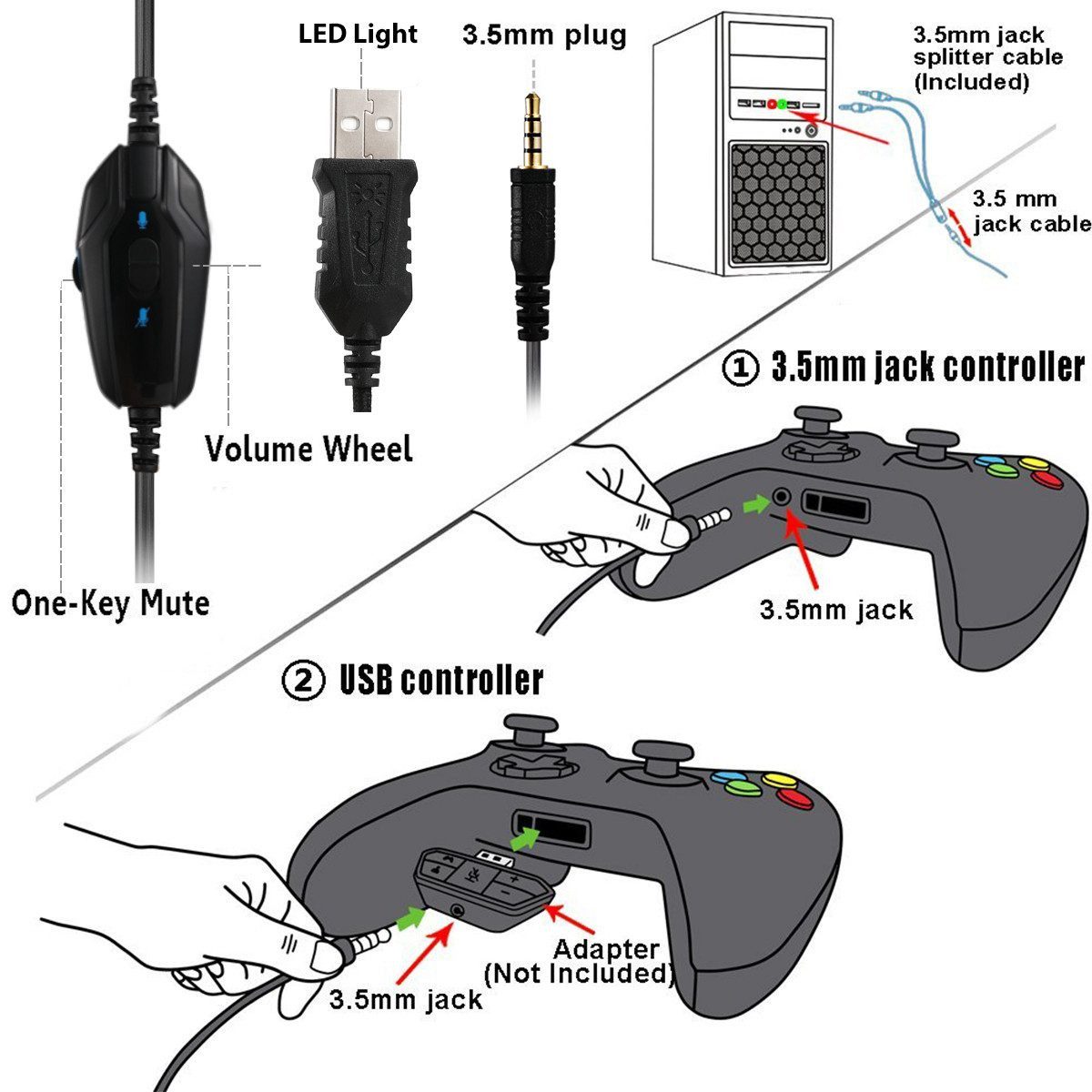 LED Light

3.5mm plug

3.5mm jack splitter cable (Included)

3.5 mm jack cable

Volume Wheel

One-Key Mute

① 3.5mm jack controller

3.5mm jack

② USB controller

Adapter (Not Included)

3.5mm jack