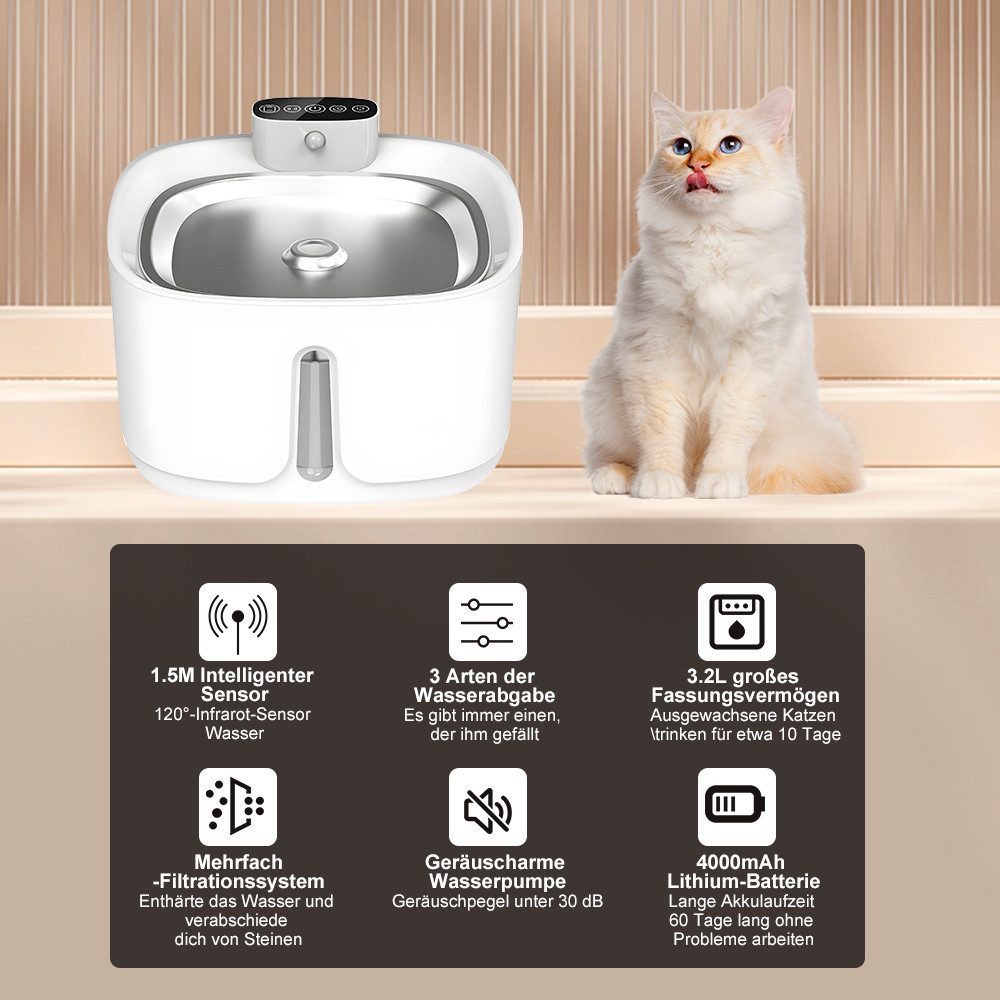 1.5M Intelligenter Sensor
120°-Infrarot-Sensor Wasser

3 Arten der Wasserabgabe
Es gibt immer einen, der ihm gefällt

3.2L großes Fassungsvermögen
Ausgewachsene Katzen \trinken für etwa 10 Tage

Mehrfach -Filtrationssystem
Enthärte das Wasser und verabschiede dich von Steinen

Geräuscharme Wasserpumpe
Geräuschpegel unter 30 dB

4000mAh Lithium-Batterie
Lange Akkulaufzeit 60 Tage lang ohne Probleme arbeiten