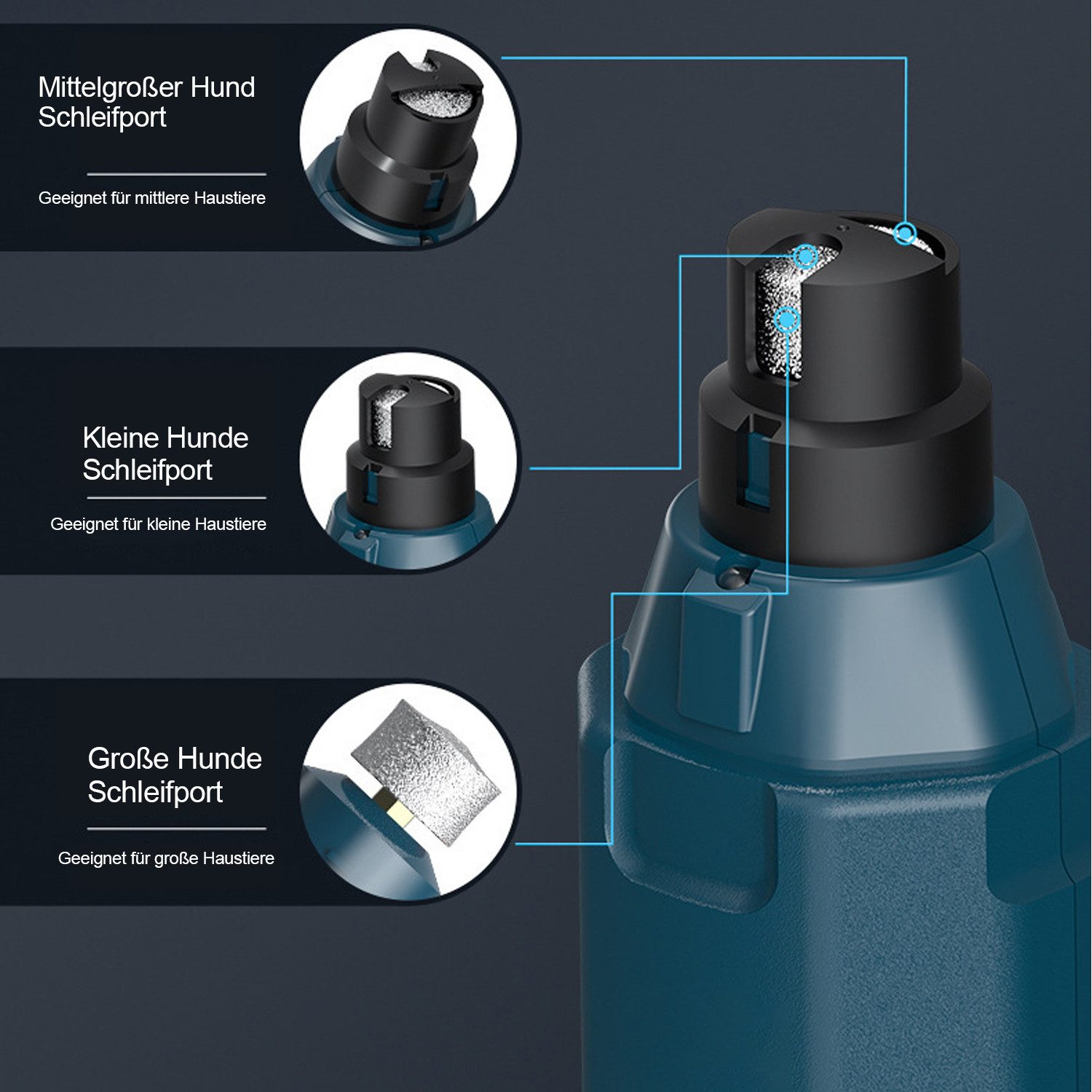 Mittelgroßer Hund Schleifport

Geeignet für mittlere Haustiere

Kleine Hunde Schleifport

Geeignet für kleine Haustiere

Große Hunde Schleifport

Geeignet für große Haustiere