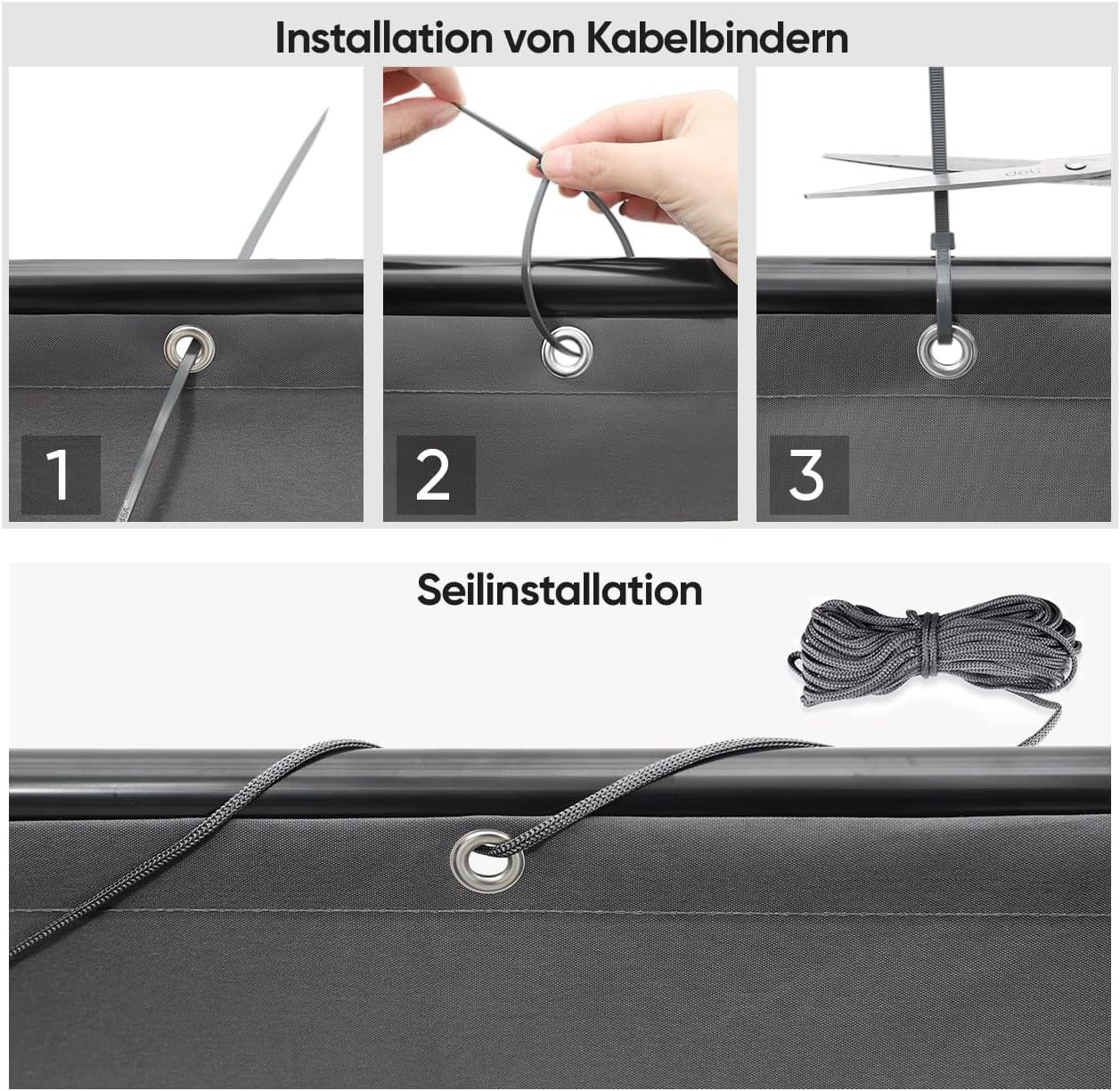 Installation von Kabelbindern

1

2

deli

3

Seilinstallation