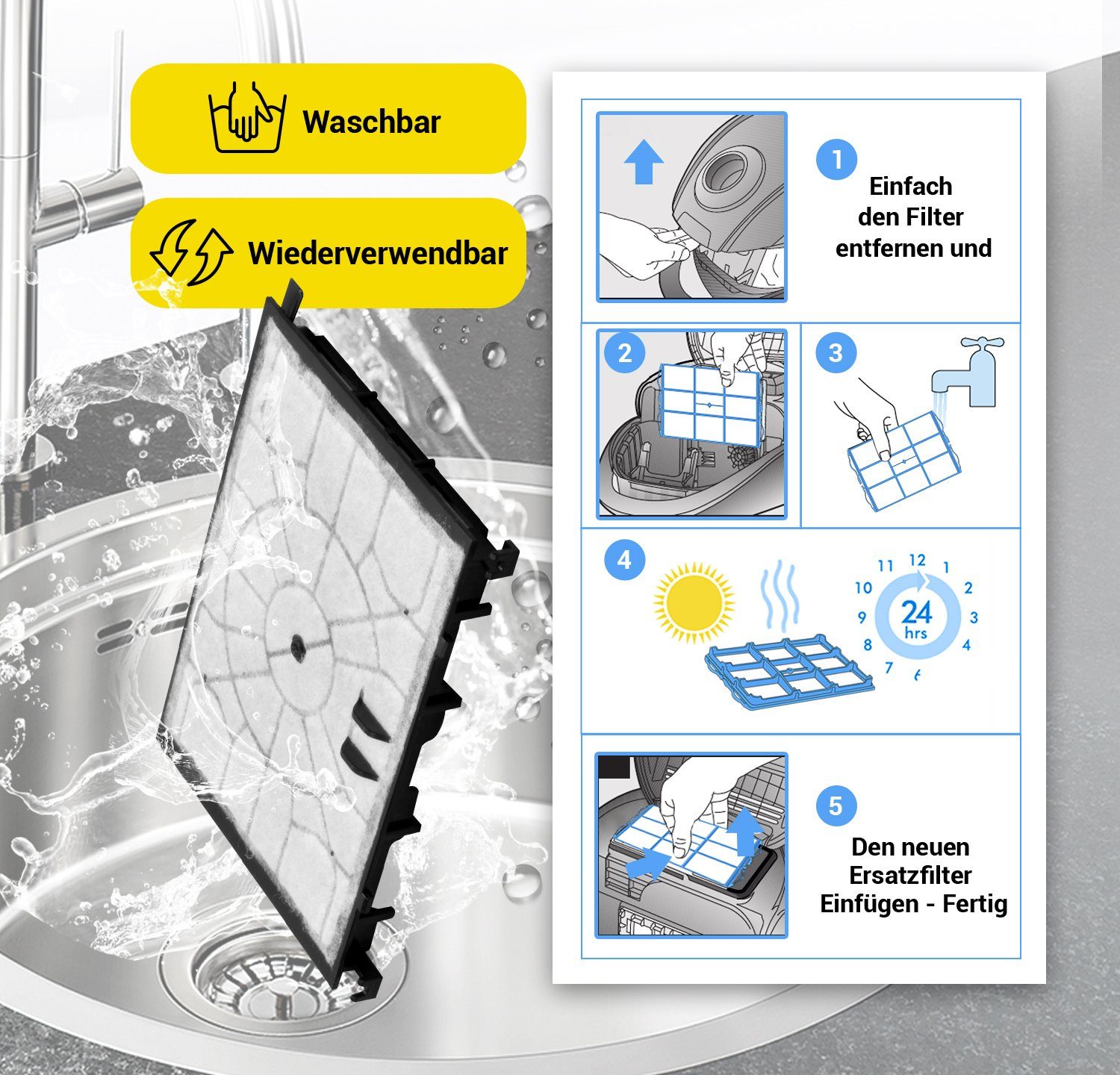 Waschbar

Wiederverwendbar

1

Einfach den Filter entfernen und

2

3

4

11 12 1
10 2
9 3
8 4
7 6

24 hrs

5

Den neuen Ersatzfilter Einfügen - Fertig