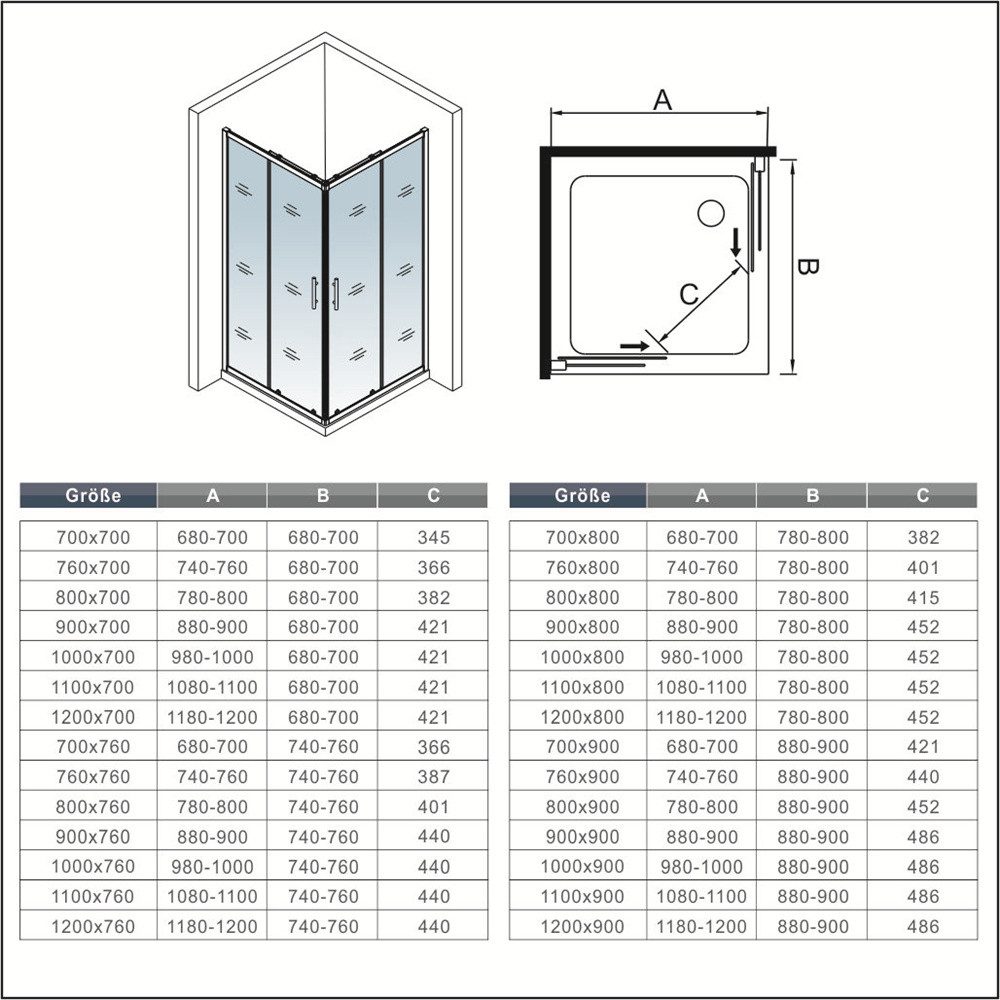 A

B

C

| Größe | A | B | C |
|---|---|---|---|
| 700x700 | 680-700 | 680-700 | 345 |
| 760x700 | 740-760 | 680-700 | 366 |
| 800x700 | 780-800 | 680-700 | 382 |
| 900x700 | 880-900 | 680-700 | 421 |
| 1000x700 | 980-1000 | 680-700 | 421 |
| 1100x700 | 1080-1100 | 680-700 | 421 |
| 1200x700 | 1180-1200 | 680-700 | 421 |
| 700x760 | 680-700 | 740-760 | 366 |
| 760x760 | 740-760 | 740-760 | 387 |
| 800x760 | 780-800 | 740-760 | 401 |
| 900x760 | 880-900 | 740-760 | 440 |
| 1000x760 | 980-1000 | 740-760 | 440 |
| 1100x760 | 1080-1100 | 740-760 | 440 |
| 1200x760 | 1180-1200 | 740-760 | 440 |

| Größe | A | B | C |
|---|---|---|---|
| 700x800 | 680-700 | 780-800 | 382 |
| 760x800 | 740-760 | 780-800 | 401 |
| 800x800 | 780-800 | 780-800 | 415 |
| 900x800 | 880-900 | 780-800 | 452 |
| 1000x800 | 980-1000 | 780-800 | 452 |
| 1100x800 | 1080-1100 | 780-800 | 452 |
| 1200x800 | 1180-1200 | 780-800 | 452 |
| 700x900 | 680-700 | 880-900 | 421 |
| 760x900 | 740-760 | 880-900 | 440 |
| 800x900 | 780-800 | 880-900 | 452 |
| 900x900 | 880-900 | 880-900 | 486 |
| 1000x900 | 980-1000 | 880-900 | 486 |
| 1100x900 | 1080-1100 | 880-900 | 486 |
| 1200x900 | 1180-1200 | 880-900 | 486 |