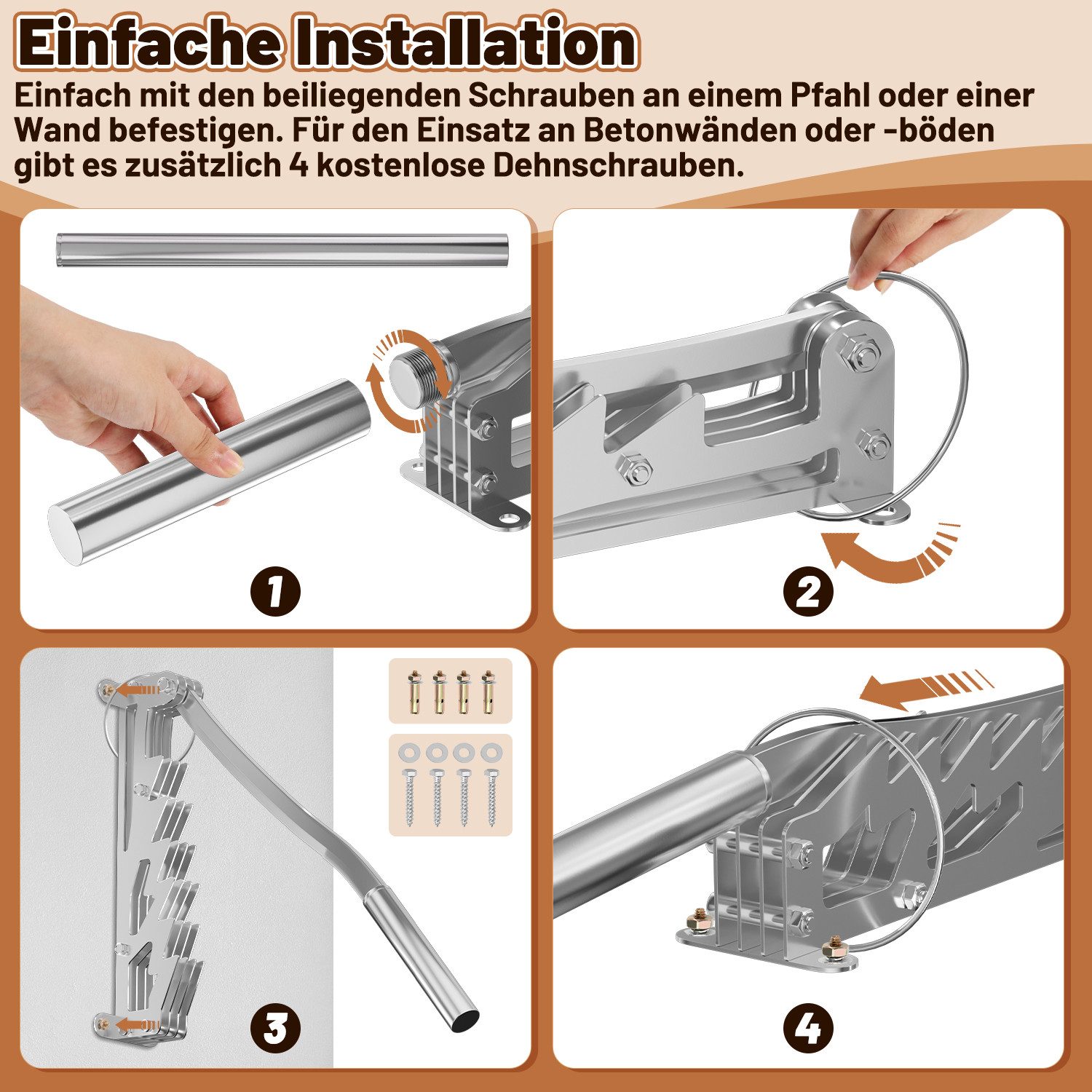 Einfache Installation

Einfach mit den beiliegenden Schrauben an einem Pfahl oder einer Wand befestigen. Für den Einsatz an Betonwänden oder -böden gibt es zusätzlich 4 kostenlose Dehnschrauben.

1

2

3

4