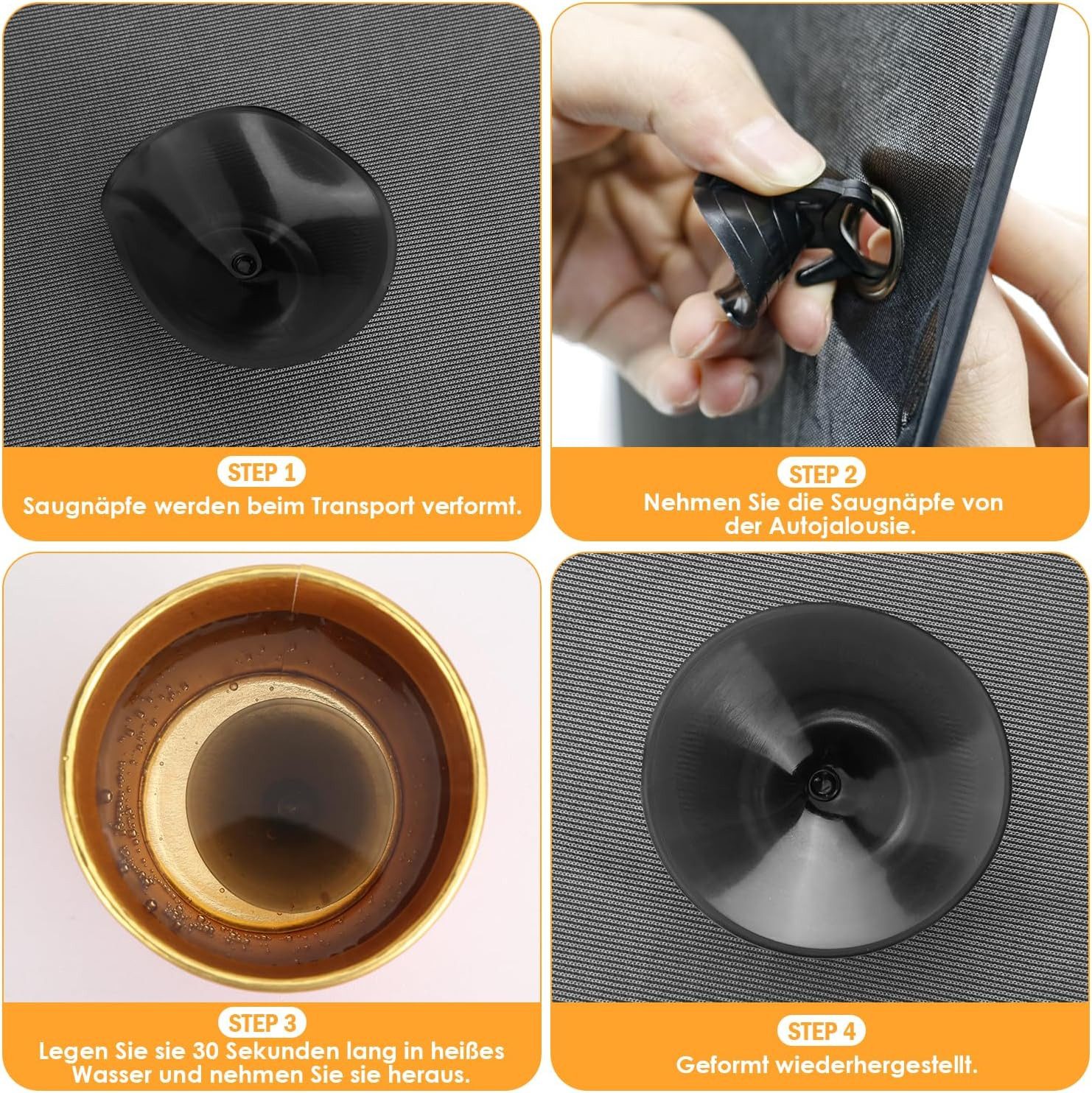 STEP 1
Saugnäpfe werden beim Transport verformt.

STEP 2
Nehmen Sie die Saugnäpfe von der Autojalousie.

STEP 3
Legen Sie sie 30 Sekunden lang in heißes Wasser und nehmen Sie sie heraus.

STEP 4
Geformt wiederhergestellt.