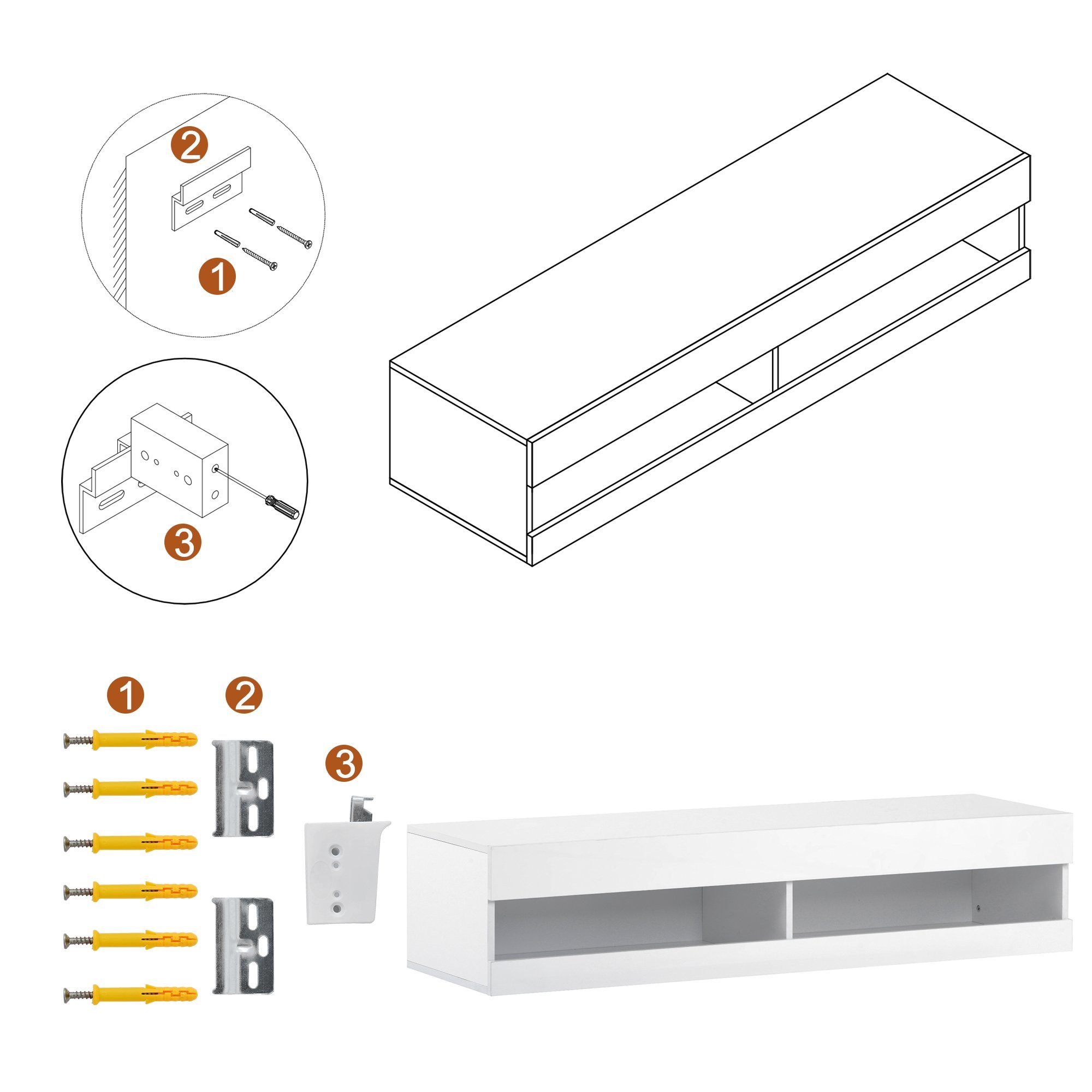 2
1
3
1
2
3