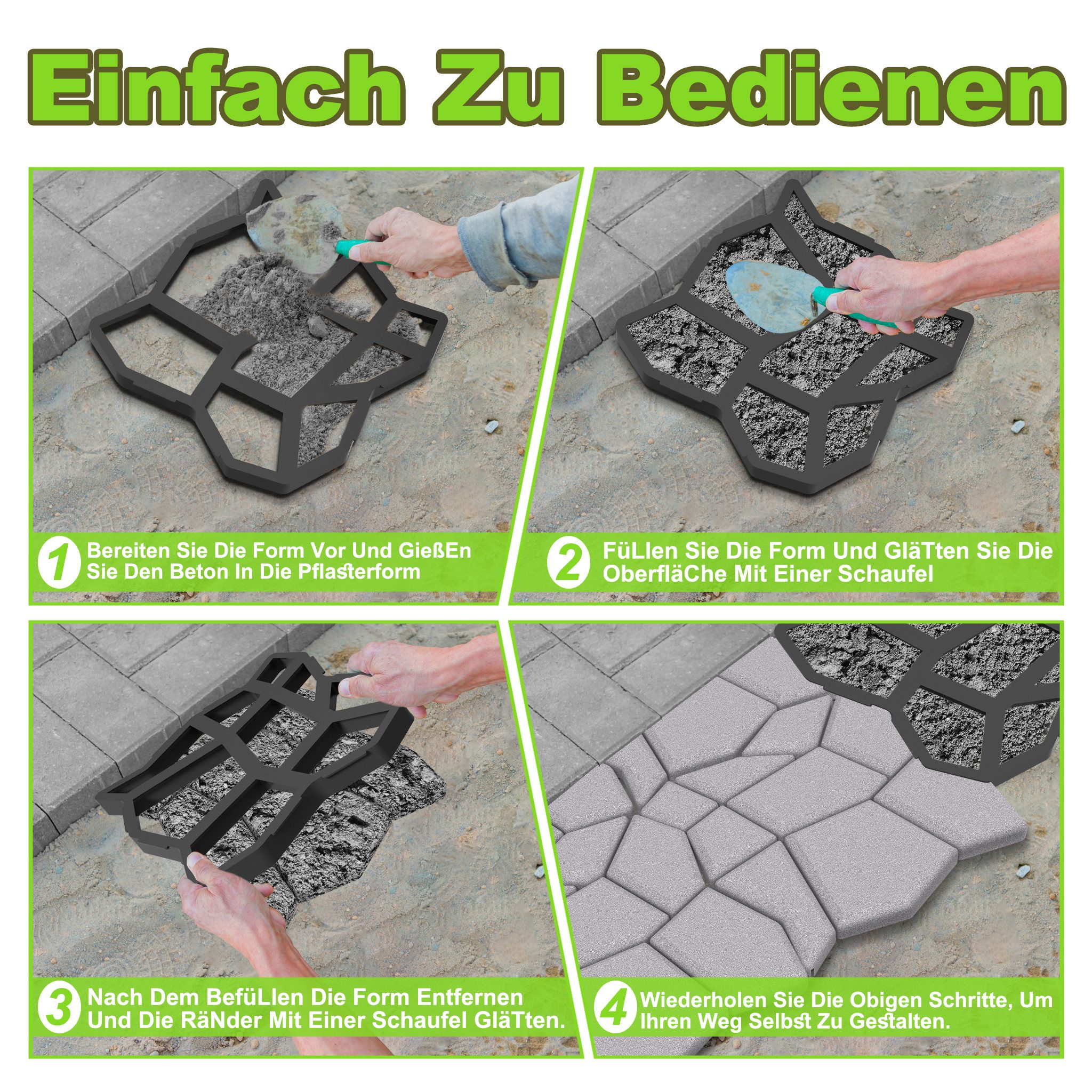 Einfach Zu Bedienen

1 Bereiten Sie Die Form Vor Und GießEn Sie Den Beton In Die Pflasterform

2 FüLlen Sie Die Form Und GläTten Sie Die OberfläChe Mit Einer Schaufel

3 Nach Dem BefüLlen Die Form Entfernen Und Die RäNder Mit Einer Schaufel GläTten.

4 Wiederholen Sie Die Obigen Schritte, Um Ihren Weg Selbst Zu Gestalten.