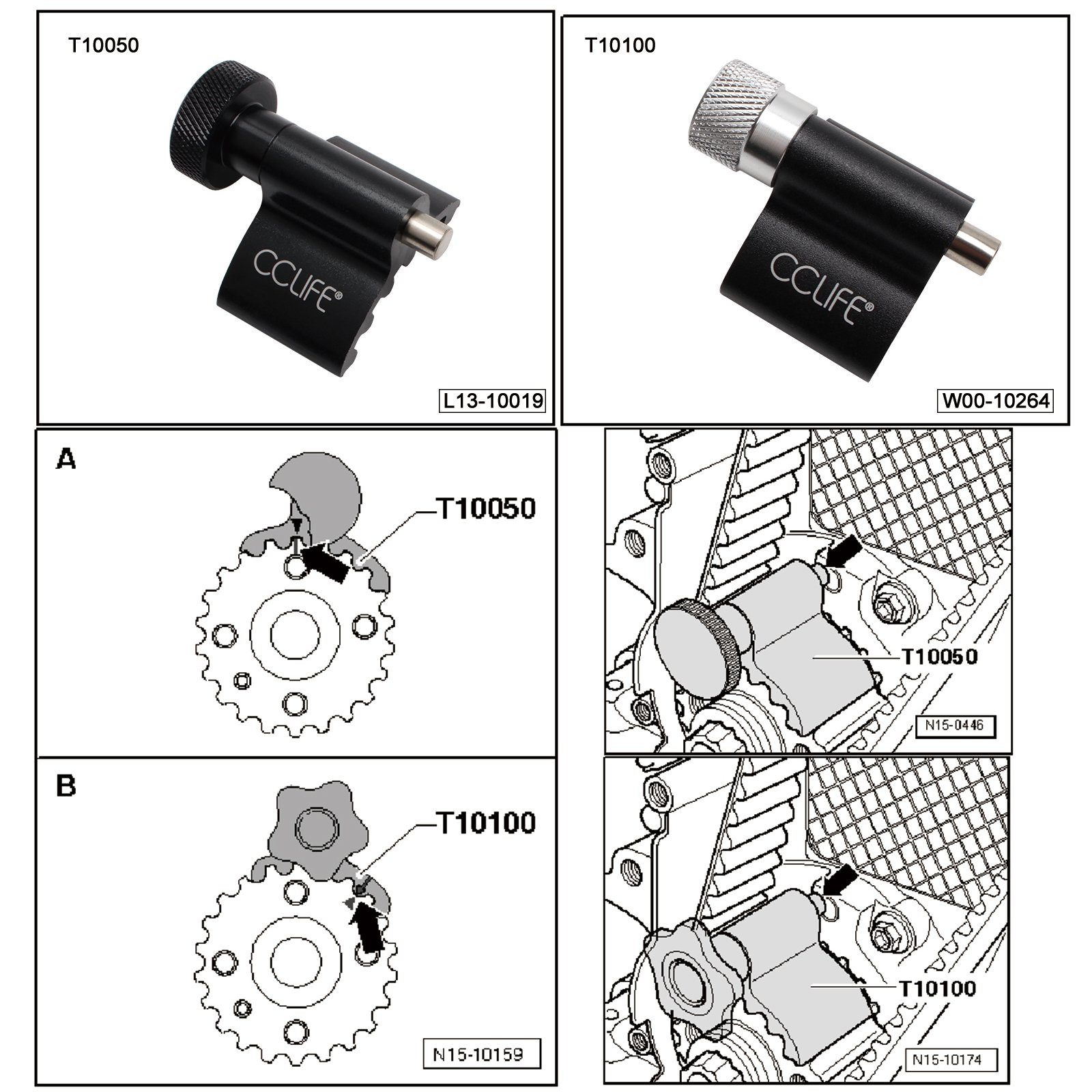 T10050

CCLIFE®

L13-10019

T10100

CCLIFE®

W00-10264

A

T10050

B

T10100

N15-10159

T10050

N15-0446

T10100

N15-10174