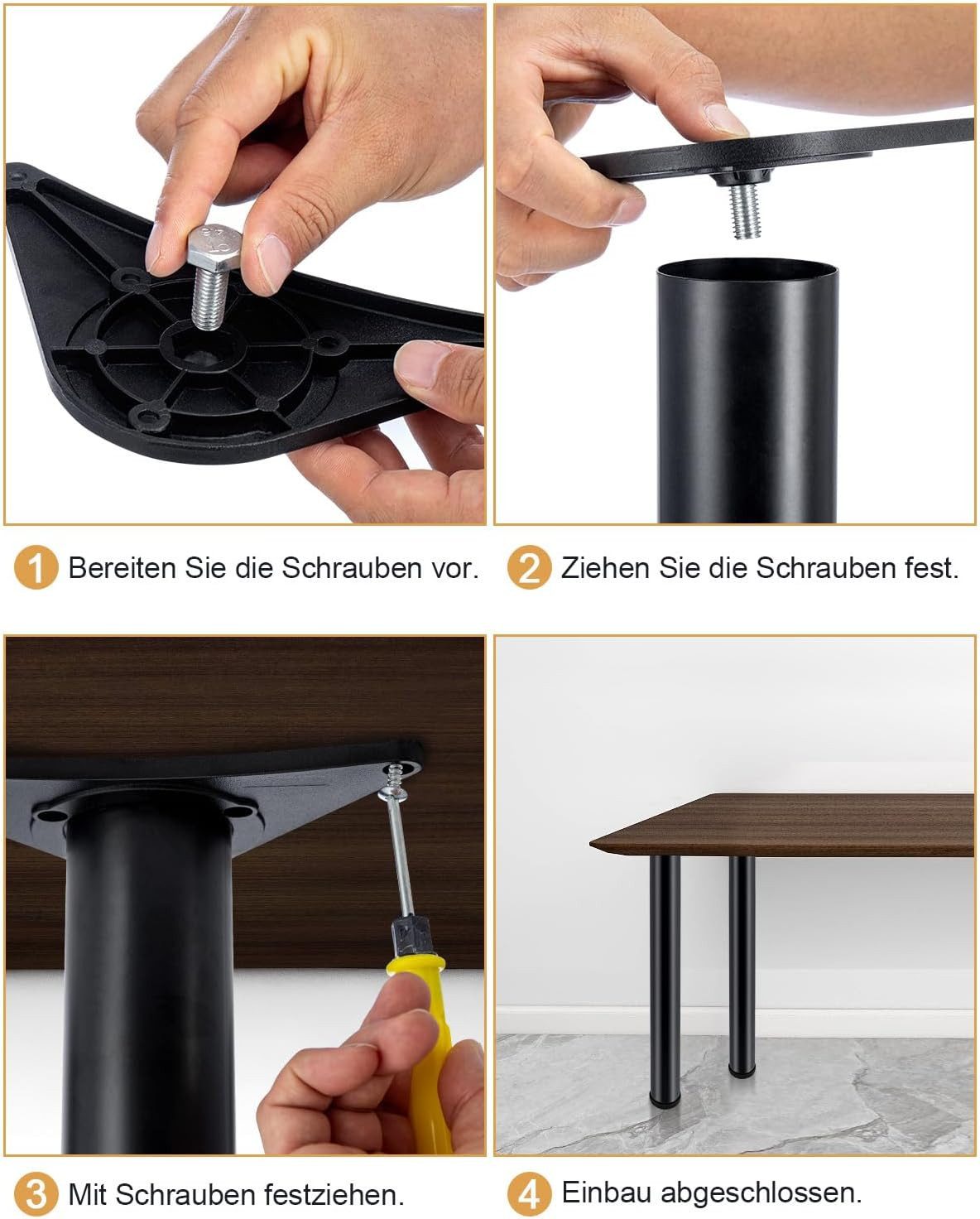 1 Bereiten Sie die Schrauben vor.

2 Ziehen Sie die Schrauben fest.

3 Mit Schrauben festziehen.

4 Einbau abgeschlossen.