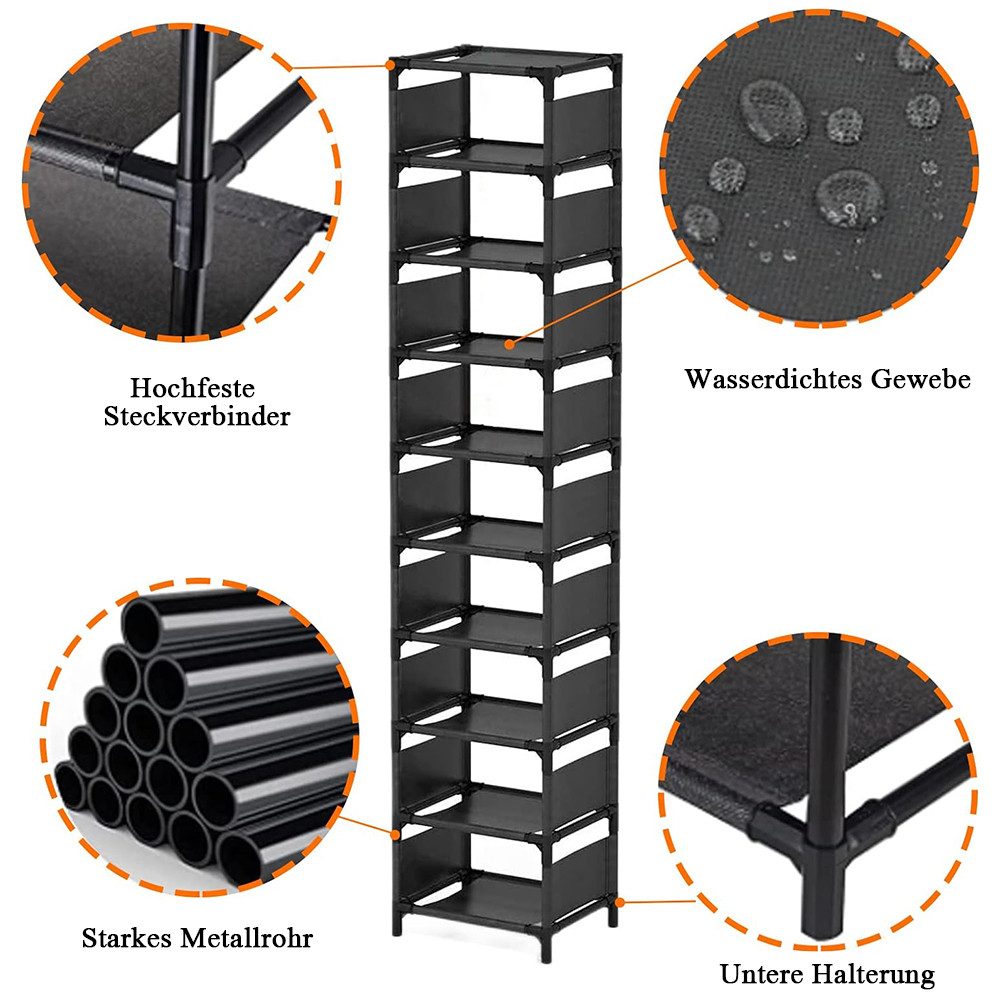 Hochfeste Steckverbinder

Wasserdichtes Gewebe

Starkes Metallrohr

Untere Halterung