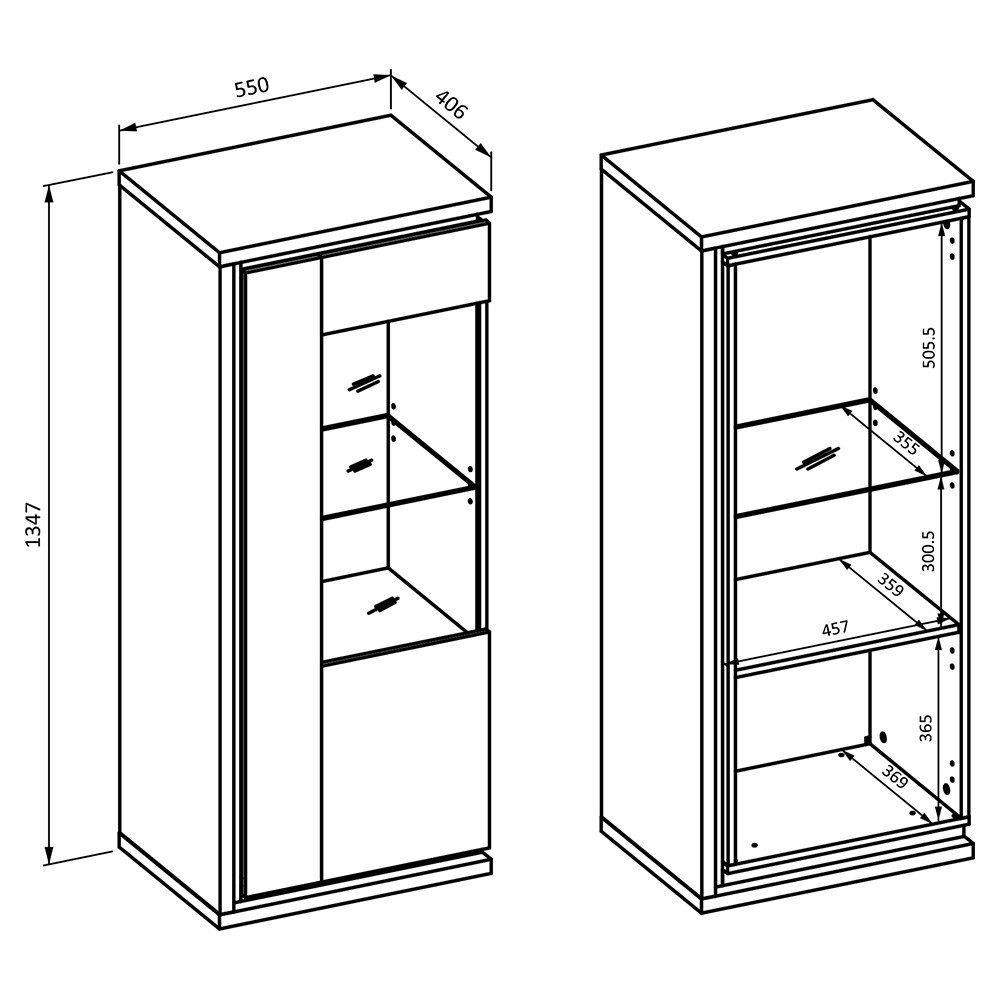 550
406
1347
505.5
355
300.5
359
457
365
369