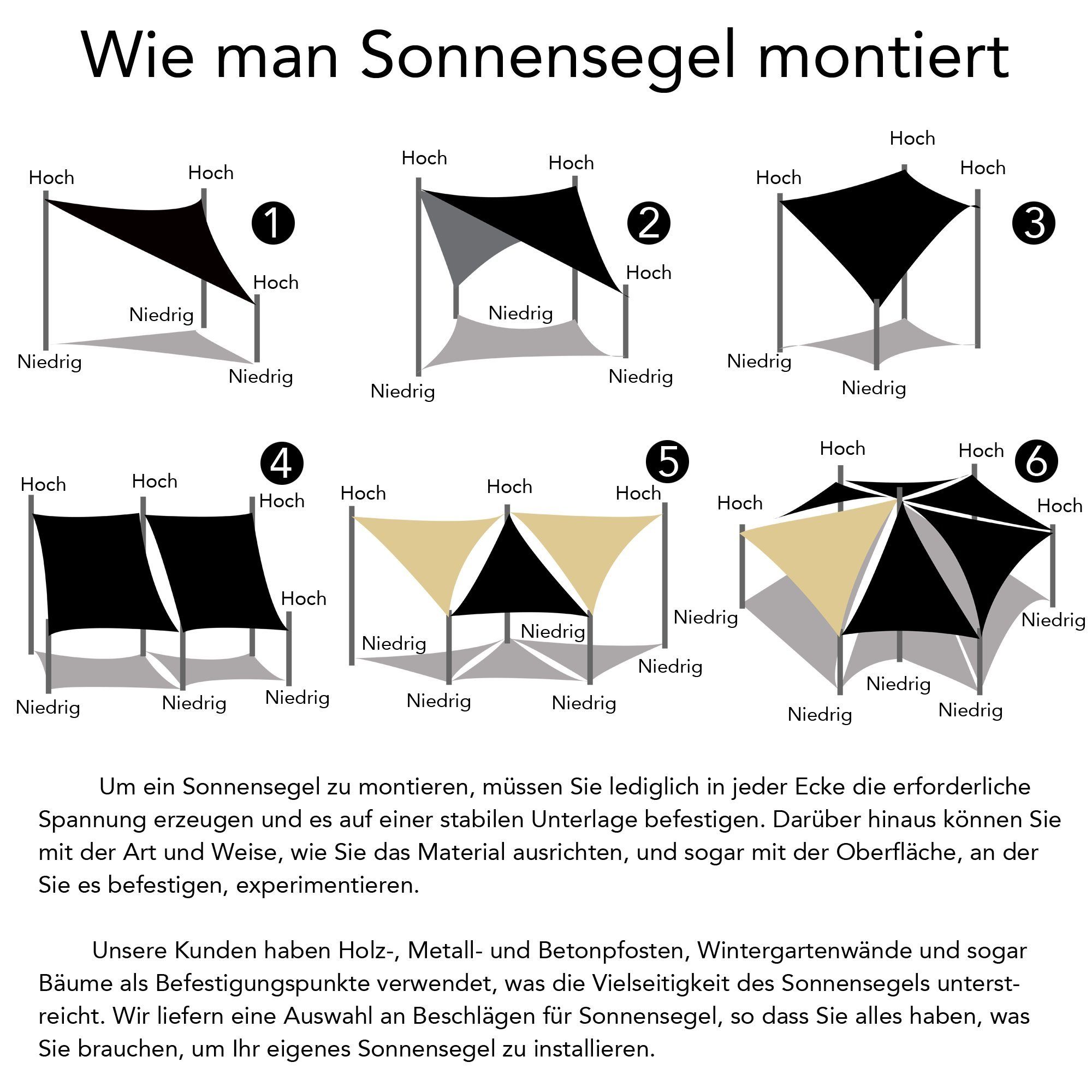 Wie man Sonnensegel montiert

Hoch
Hoch
1
Hoch
Niedrig
Niedrig
Niedrig

Hoch
Hoch
2
Hoch
Niedrig
Niedrig
Niedrig

Hoch
Hoch
Hoch
3
Niedrig
Niedrig

4
Hoch
Hoch
Hoch
Hoch
Niedrig
Niedrig
Niedrig

5
Hoch
Hoch
Hoch
Niedrig
Niedrig
Niedrig
Niedrig
Niedrig

Hoch
Hoch
6
Hoch
Hoch
Niedrig
Niedrig
Niedrig
Niedrig
Niedrig

Um ein Sonnensegel zu montieren, müssen Sie lediglich in jeder Ecke die erforderliche Spannung erzeugen und es auf einer stabilen Unterlage befestigen. Darüber hinaus können Sie mit der Art und Weise, wie Sie das Material ausrichten, und sogar mit der Oberfläche, an der Sie es befestigen, experimentieren.

Unsere Kunden haben Holz-, Metall- und Betonpfosten, Wintergartenwände und sogar Bäume als Befestigungspunkte verwendet, was die Vielseitigkeit des Sonnensegels unterstreicht. Wir liefern eine Auswahl an Beschlägen für Sonnensegel, so dass Sie alles haben, was Sie brauchen, um Ihr eigenes Sonnensegel zu installieren.