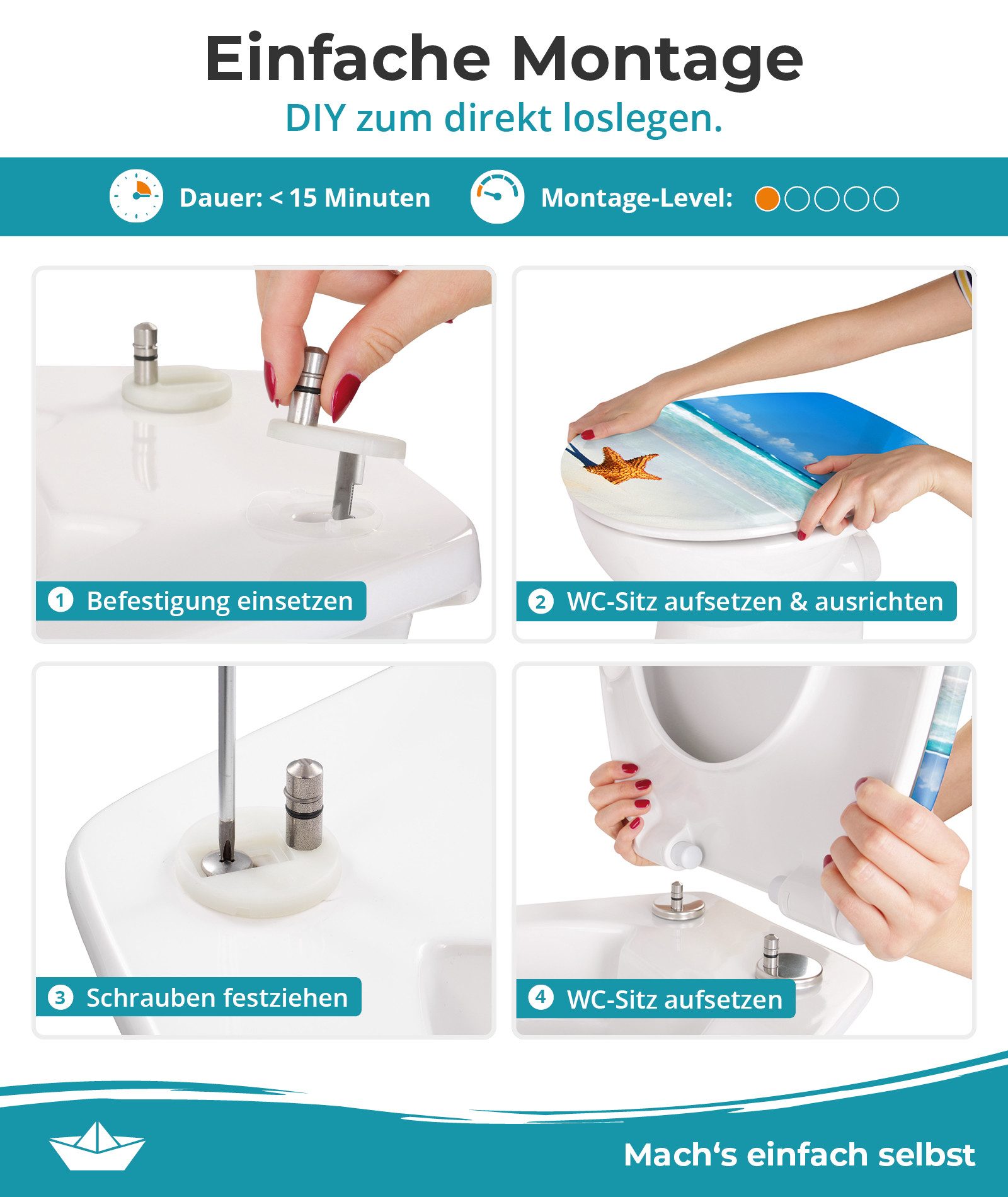 Einfache Montage
DIY zum direkt loslegen.

Dauer: < 15 Minuten

Montage-Level:

1 Befestigung einsetzen

2 WC-Sitz aufsetzen & ausrichten

3 Schrauben festziehen

4 WC-Sitz aufsetzen

Mach‘s einfach selbst