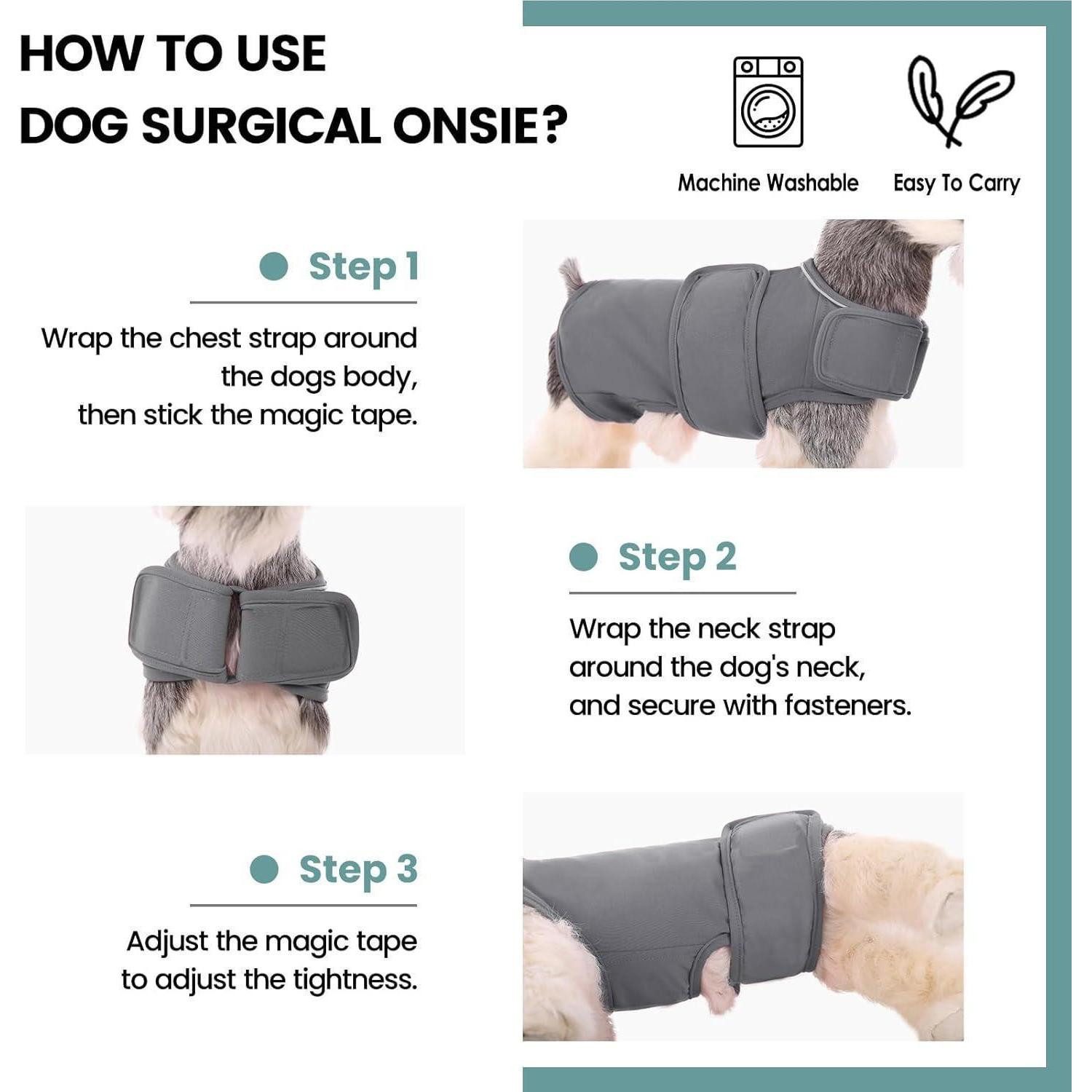 HOW TO USE
DOG SURGICAL ONSIE?

Machine Washable

Easy To Carry

Step 1

Wrap the chest strap around the dogs body, then stick the magic tape.

Step 2

Wrap the neck strap around the dog's neck, and secure with fasteners.

Step 3

Adjust the magic tape to adjust the tightness.