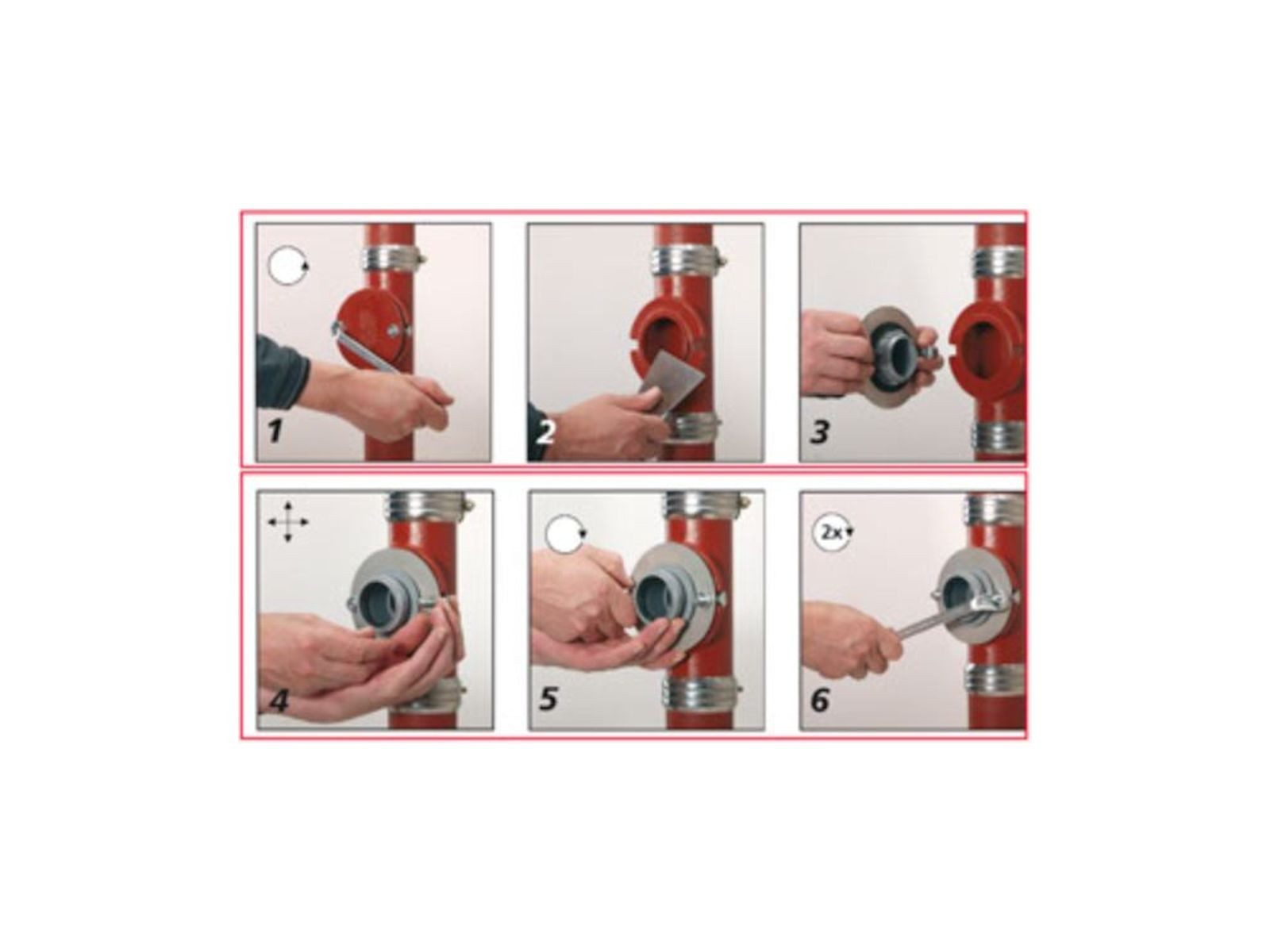 1

2

3

4

5

2x

6