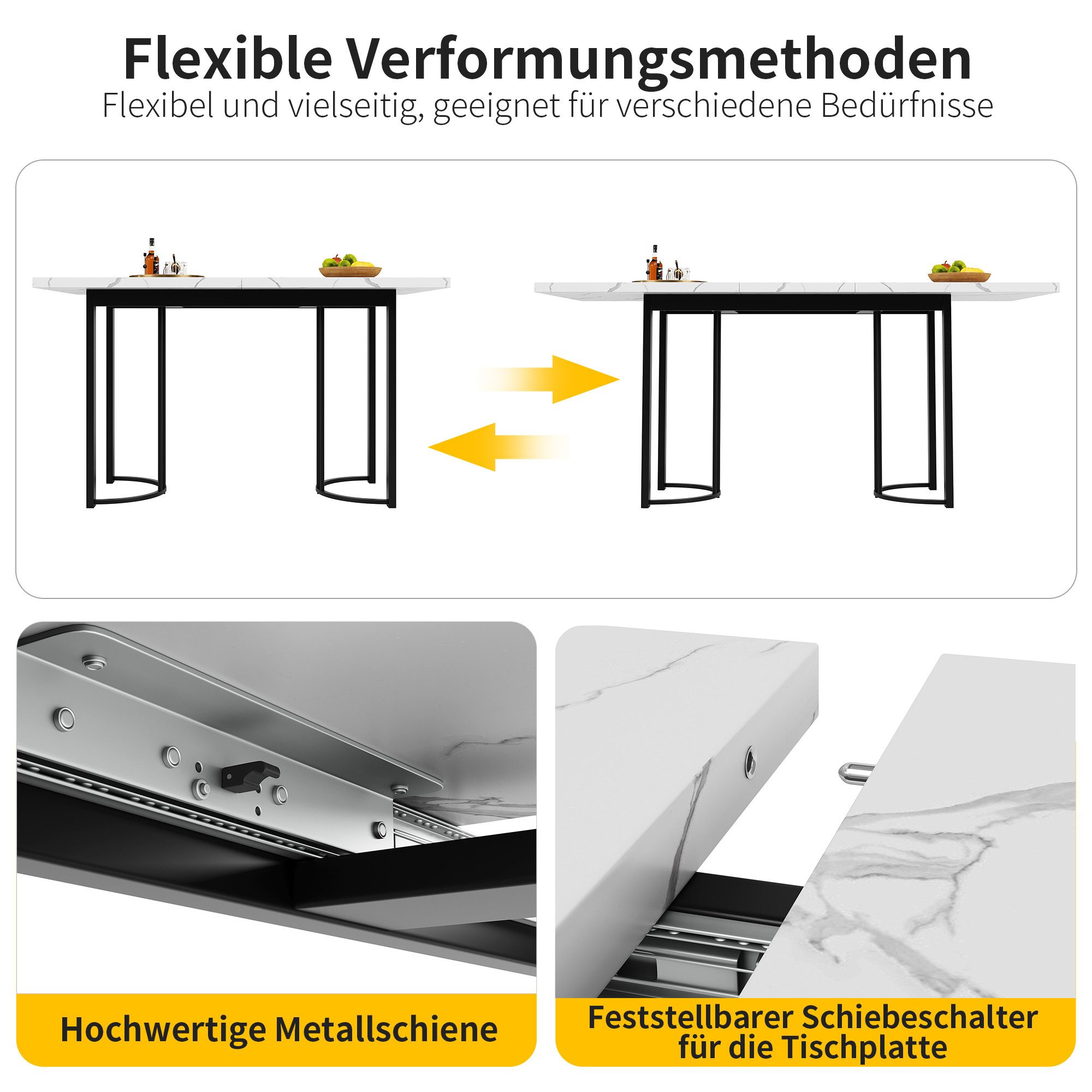 Flexible Verformungsmethoden
Flexibel und vielseitig, geeignet für verschiedene Bedürfnisse

Hochwertige Metallschiene

Feststellbarer Schiebeschalter für die Tischplatte