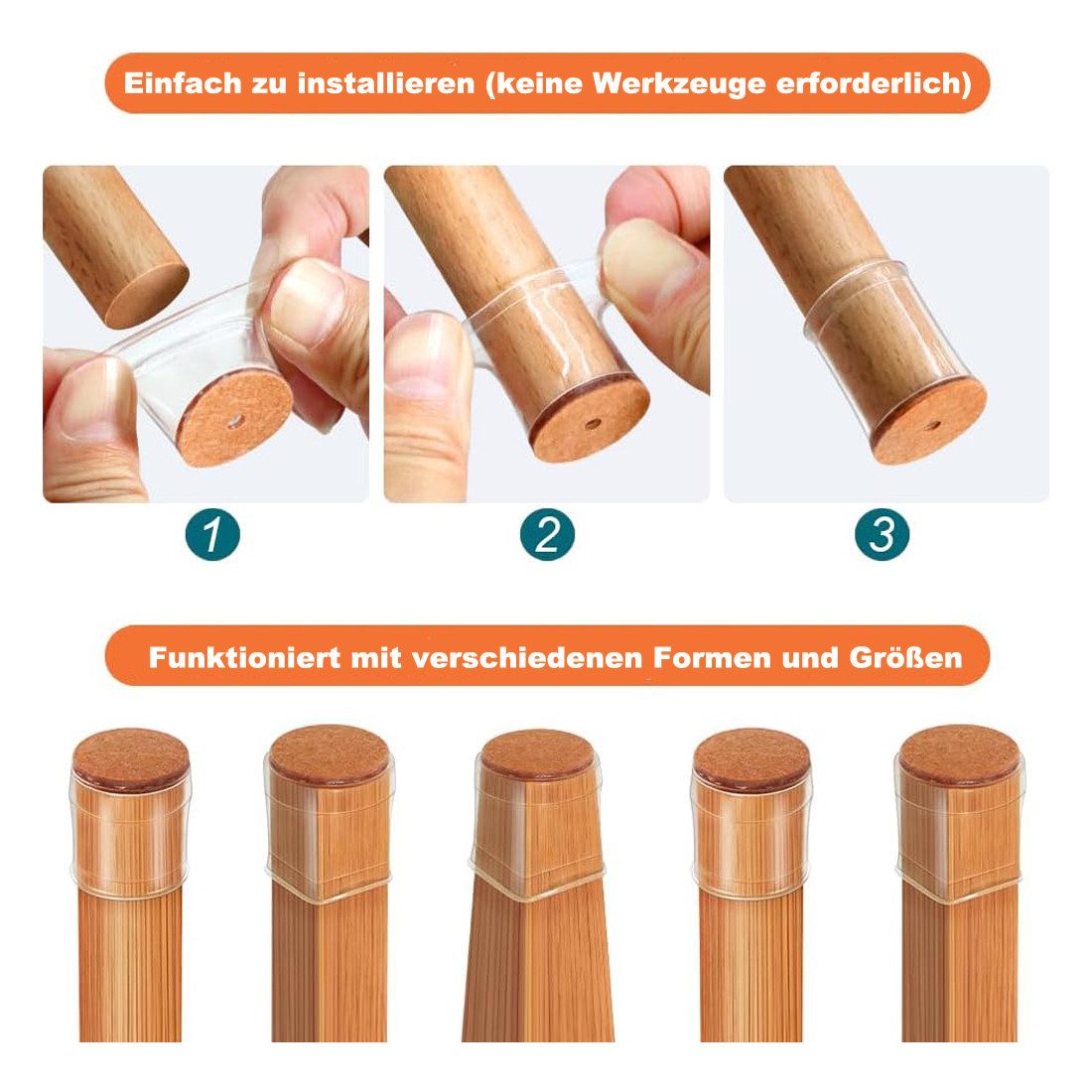 Einfach zu installieren (keine Werkzeuge erforderlich)

1

2

3

Funktioniert mit verschiedenen Formen und Größen