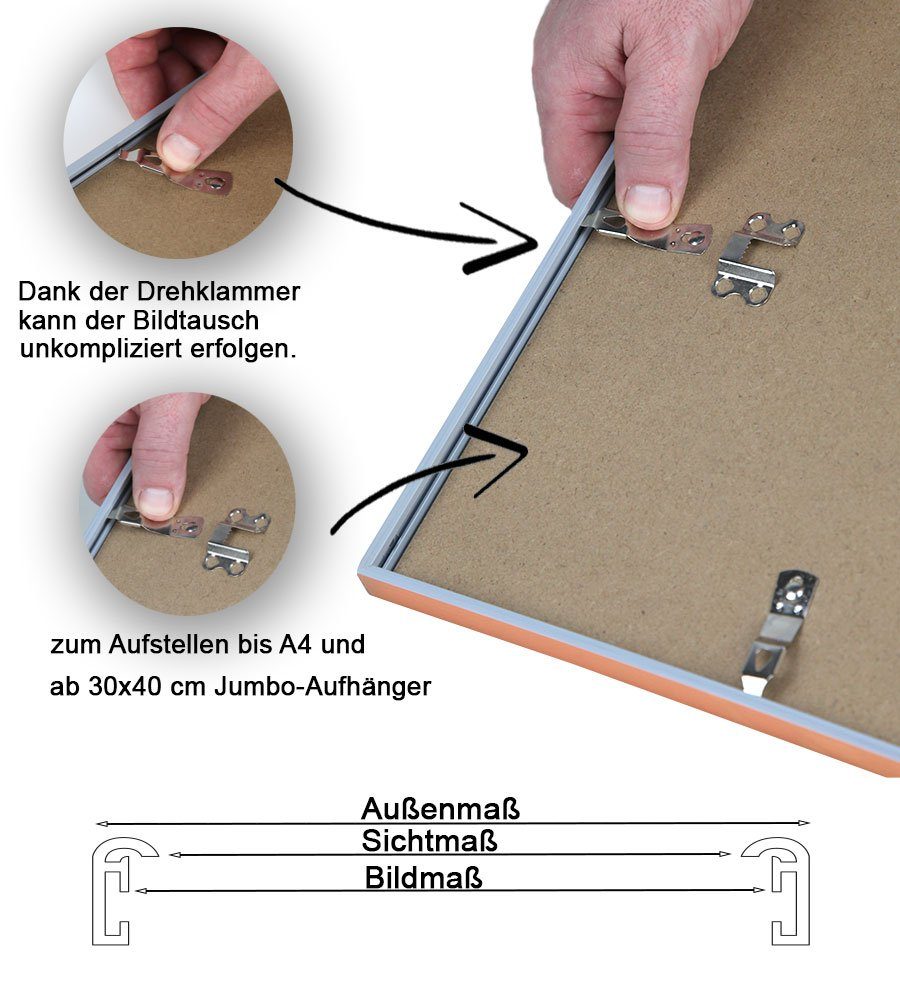 Dank der Drehklammer kann der Bildtausch unkompliziert erfolgen.

zum Aufstellen bis A4 und

ab 30x40 cm Jumbo-Aufhänger

Außenmaß

Sichtmaß

Bildmaß