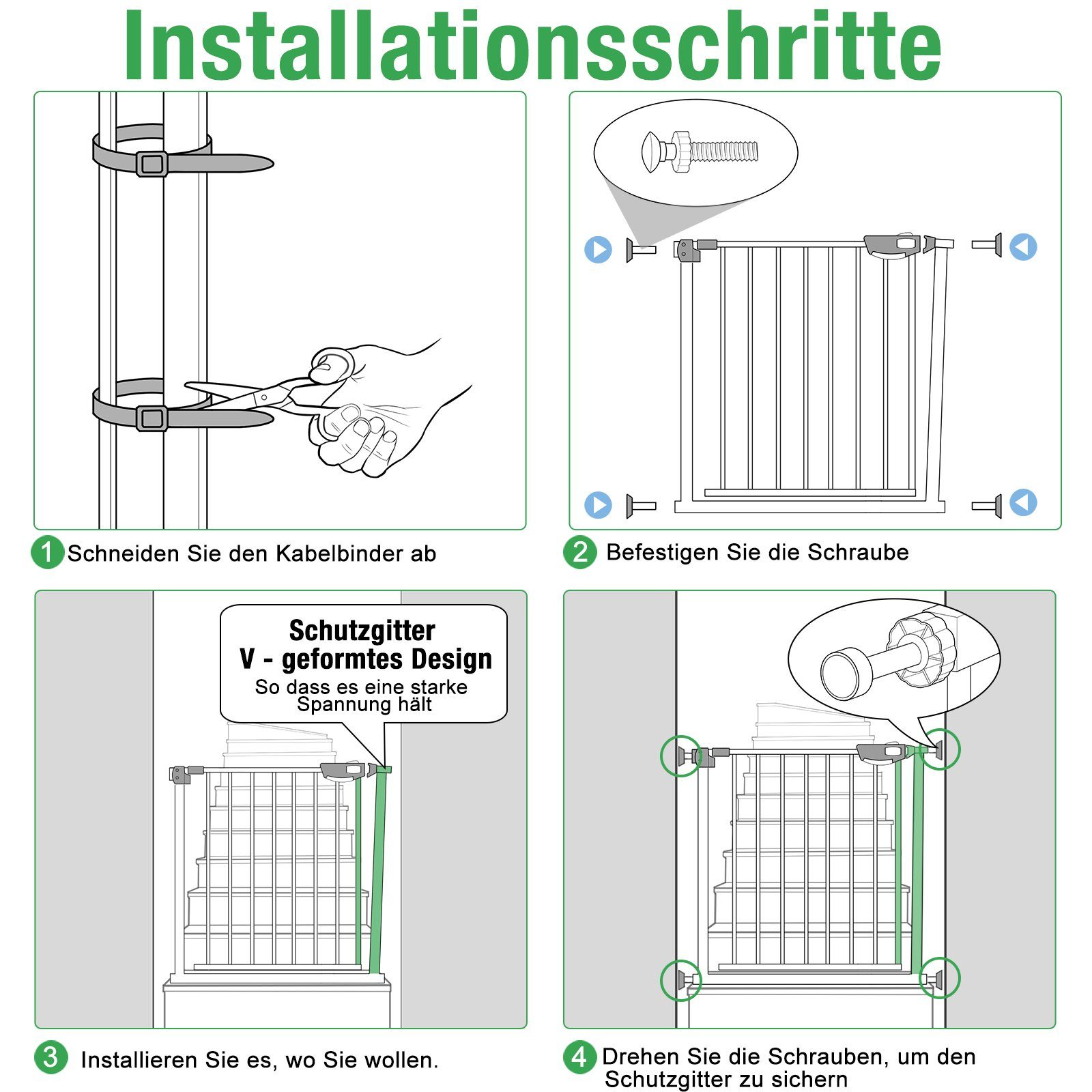 Installationsschritte

1 Schneiden Sie den Kabelbinder ab

2 Befestigen Sie die Schraube

Schutzgitter
V - geformtes Design
So dass es eine starke Spannung hält

3 Installieren Sie es, wo Sie wollen.

4 Drehen Sie die Schrauben, um den Schutzgitter zu sichern