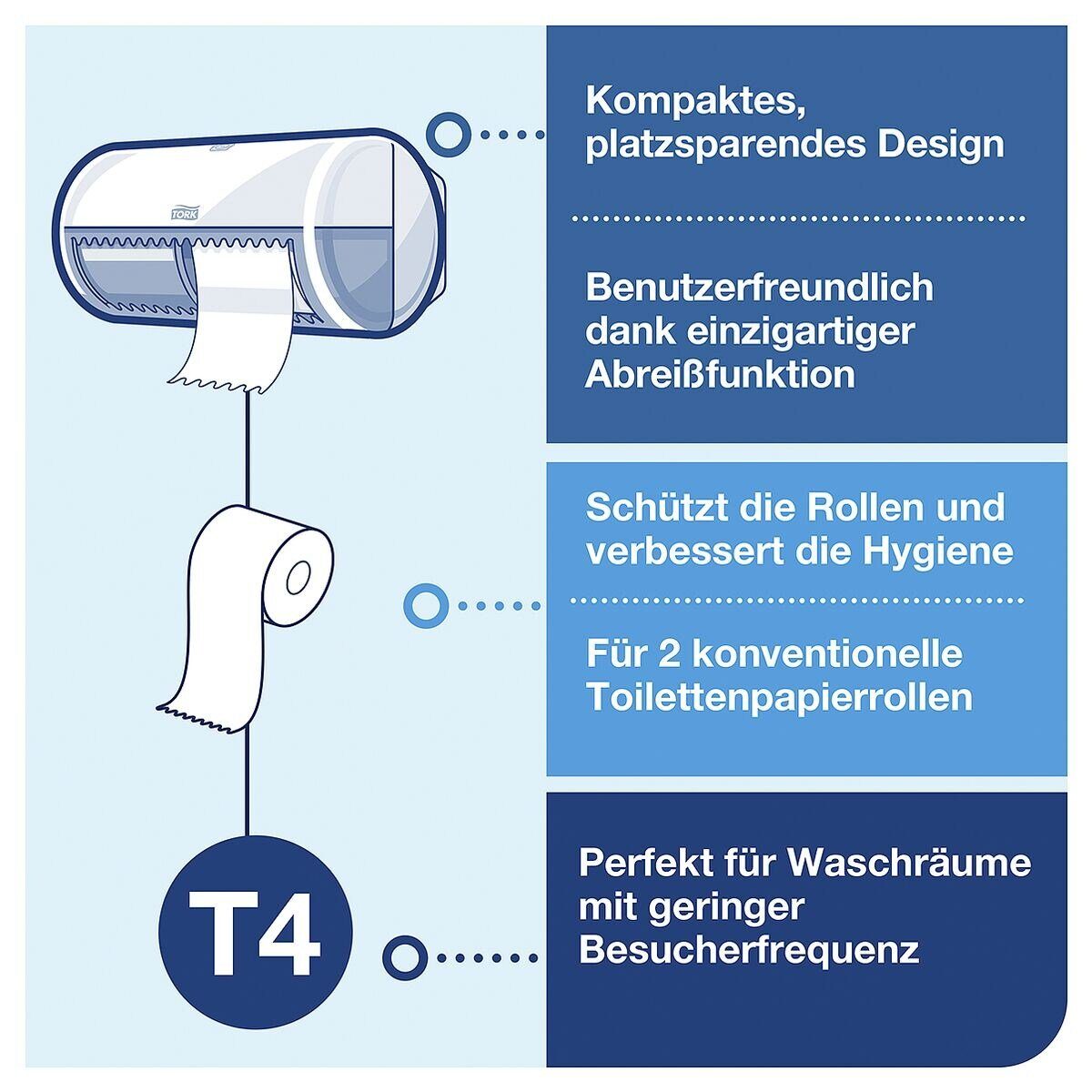 TORK

Kompaktes, platzsparendes Design

Benutzerfreundlich dank einzigartiger Abreißfunktion

Schützt die Rollen und verbessert die Hygiene

Für 2 konventionelle Toilettenpapierrollen

T4

Perfekt für Waschräume mit geringer Besucherfrequenz