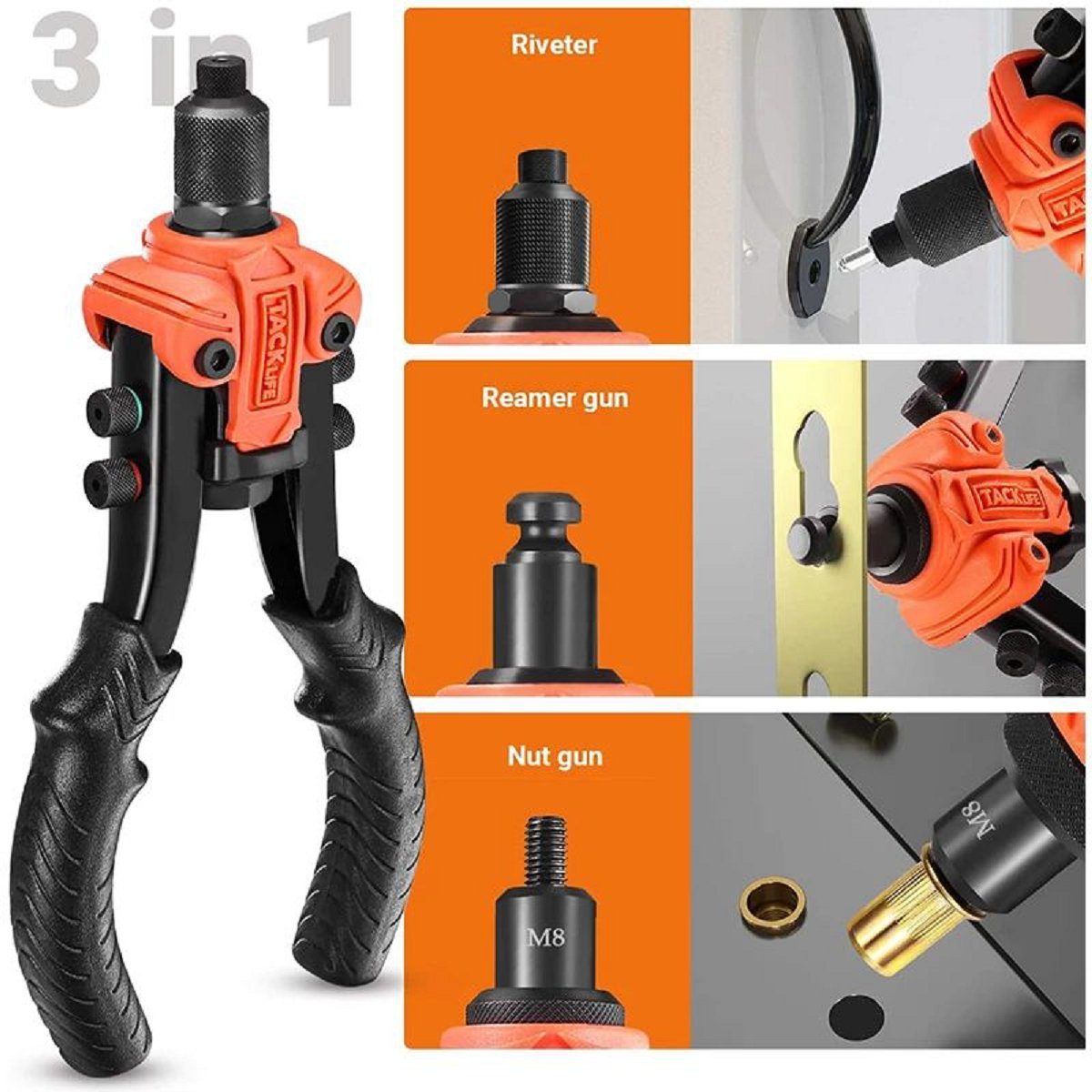 3 in 1

TACKLIFE

Riveter

TACKLIFE

Reamer gun

TACKLIFE

Nut gun

M8

M8