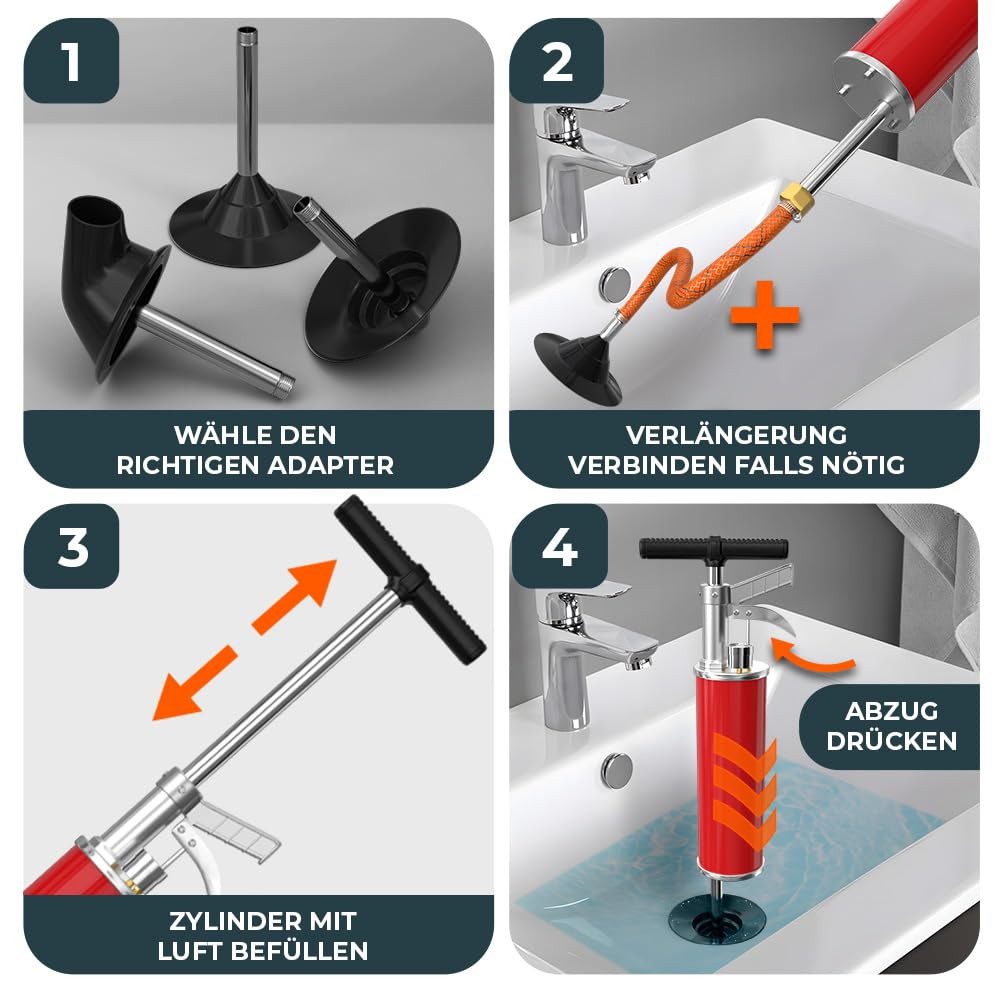 1

WÄHLE DEN RICHTIGEN ADAPTER

2

VERLÄNGERUNG VERBINDEN FALLS NÖTIG

3

ZYLINDER MIT LUFT BEFÜLLEN

4

ABZUG DRÜCKEN