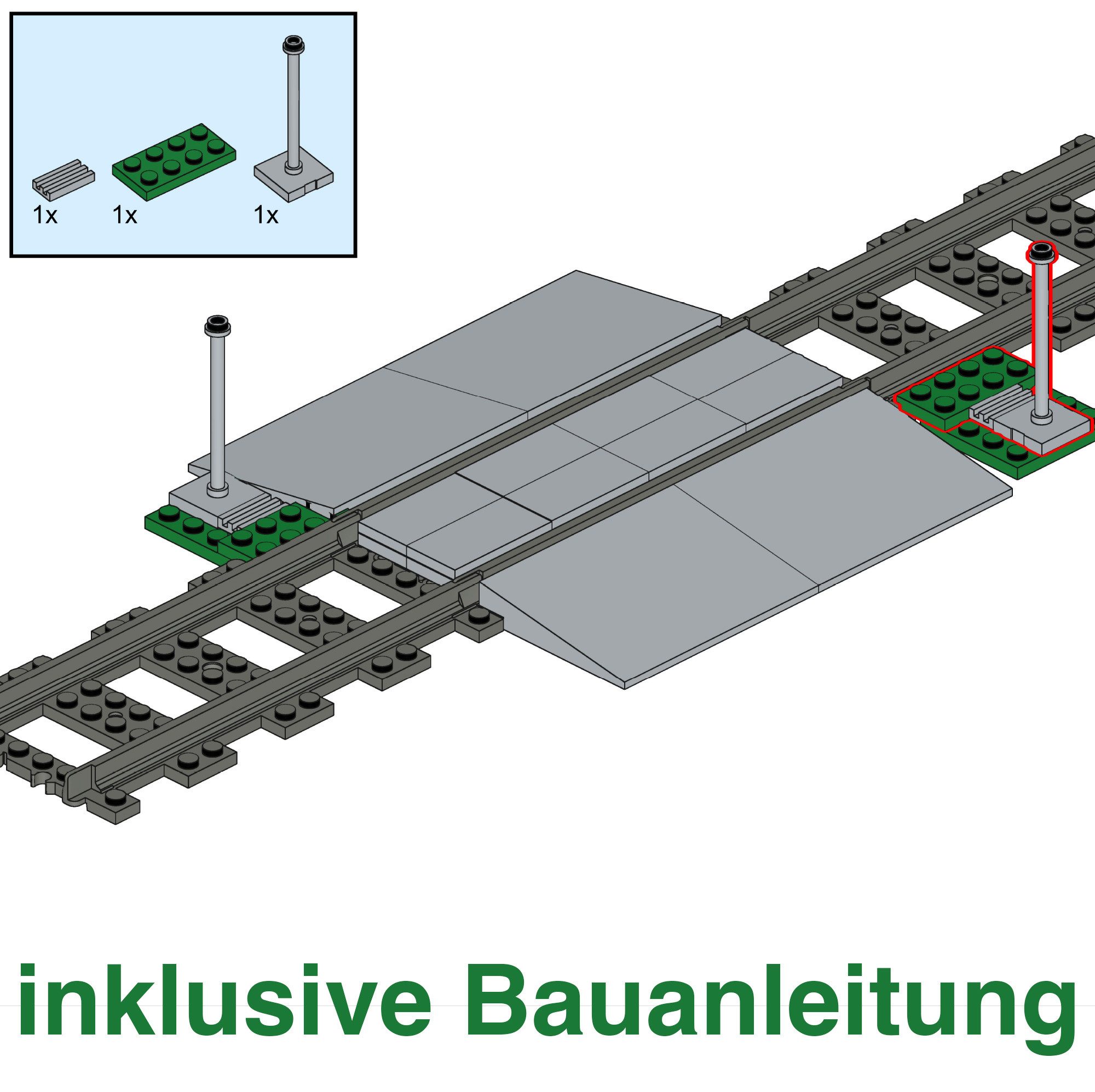 1x 1x 1x

inklusive Bauanleitung