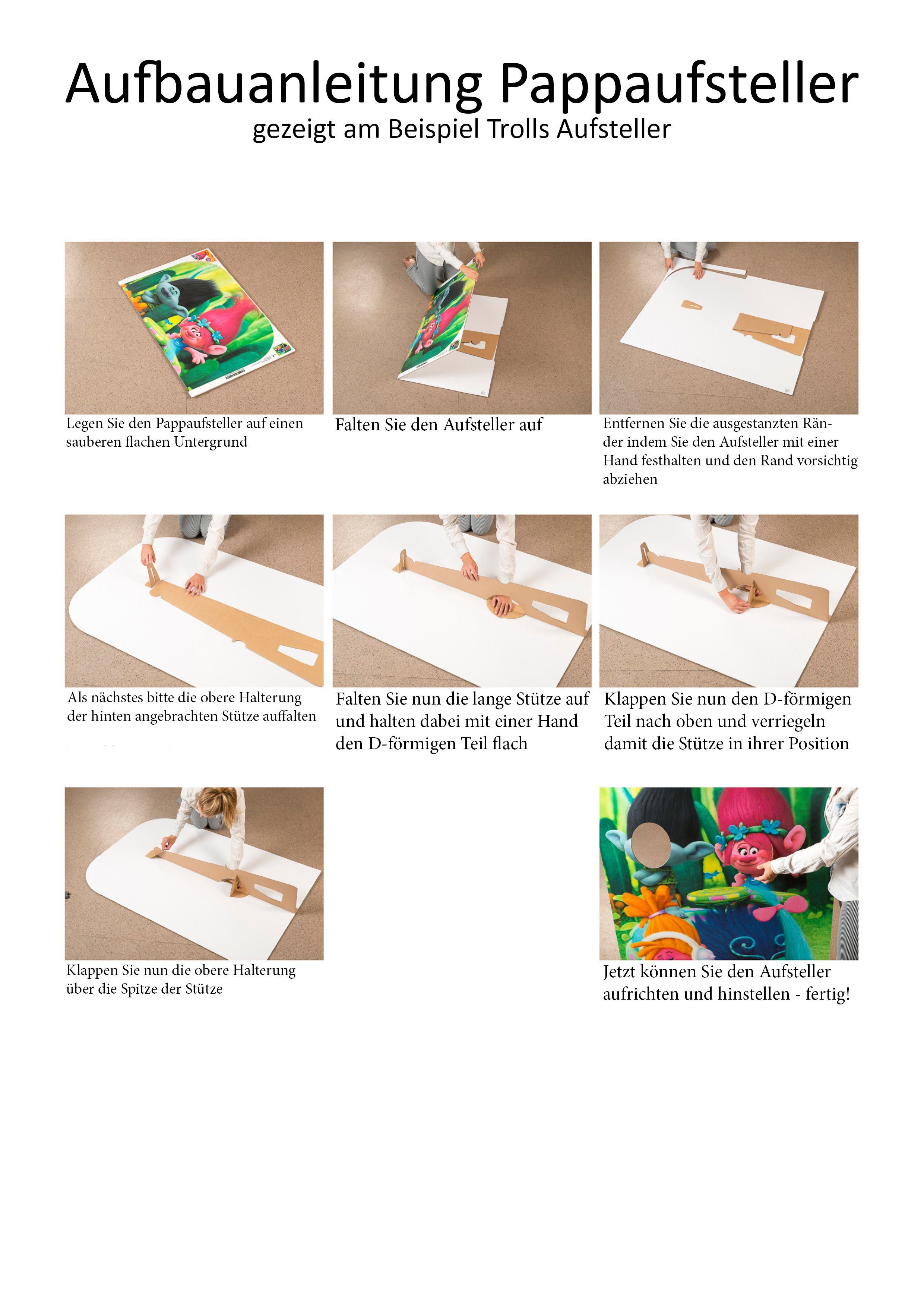 Aufbauanleitung Pappaufsteller
gezeigt am Beispiel Trolls Aufsteller

Legen Sie den Pappaufsteller auf einen sauberen flachen Untergrund

Falten Sie den Aufsteller auf

Entfernen Sie die ausgestanzten Ränder indem Sie den Aufsteller mit einer Hand festhalten und den Rand vorsichtig abziehen

Als nächstes bitte die obere Halterung der hinten angebrachten Stütze auffalten

Falten Sie nun die lange Stütze auf und halten dabei mit einer Hand den D-förmigen Teil flach

Klappen Sie nun den D-förmigen Teil nach oben und verriegeln damit die Stütze in ihrer Position

Klappen Sie nun die obere Halterung über die Spitze der Stütze

Jetzt können Sie den Aufsteller aufrichten und hinstellen - fertig!