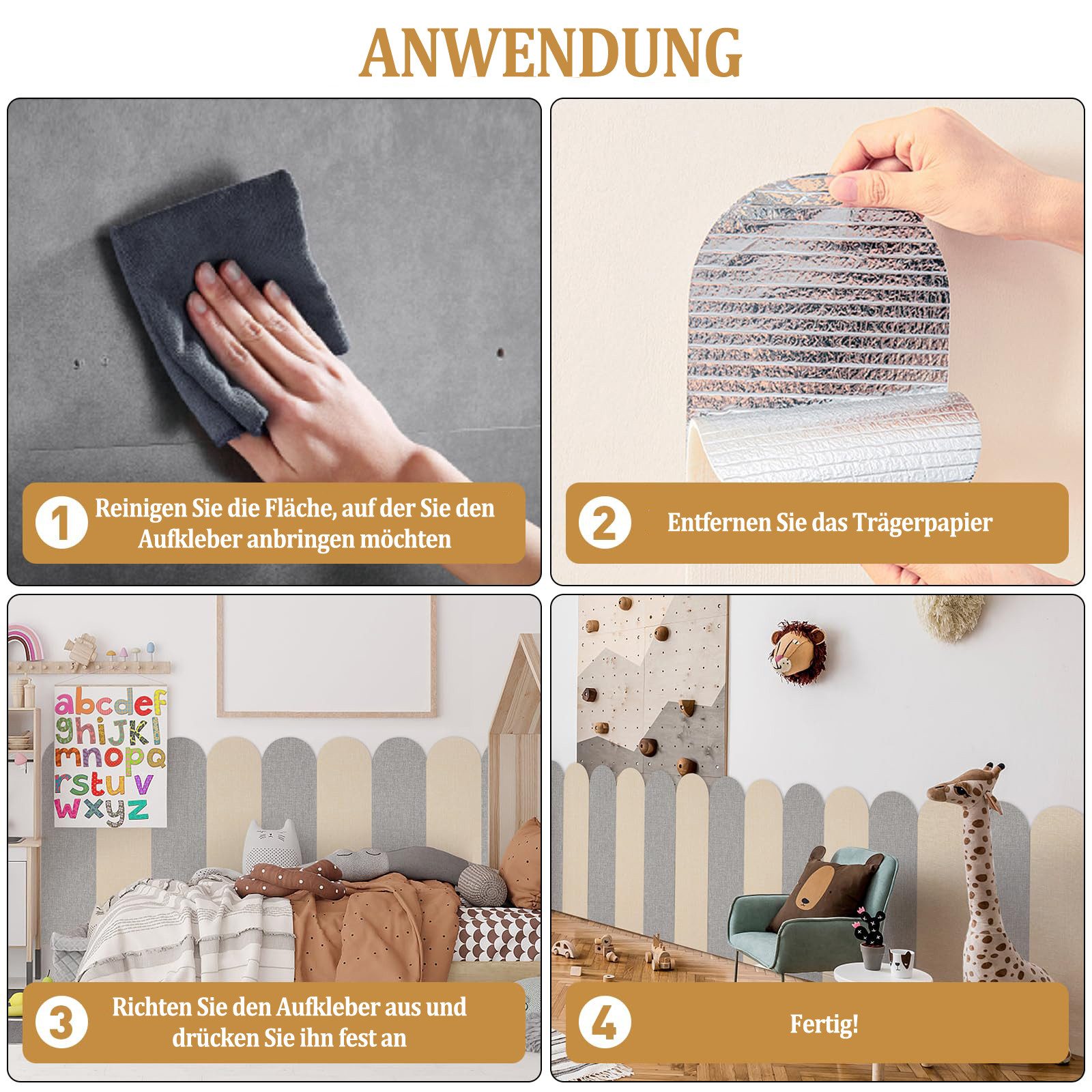 ANWENDUNG

1 Reinigen Sie die Fläche, auf der Sie den Aufkleber anbringen möchten

2 Entfernen Sie das Trägerpapier

abcdef
ghijkl
mnopq
rstuv
wxyz

3 Richten Sie den Aufkleber aus und drücken Sie ihn fest an

4 Fertig!